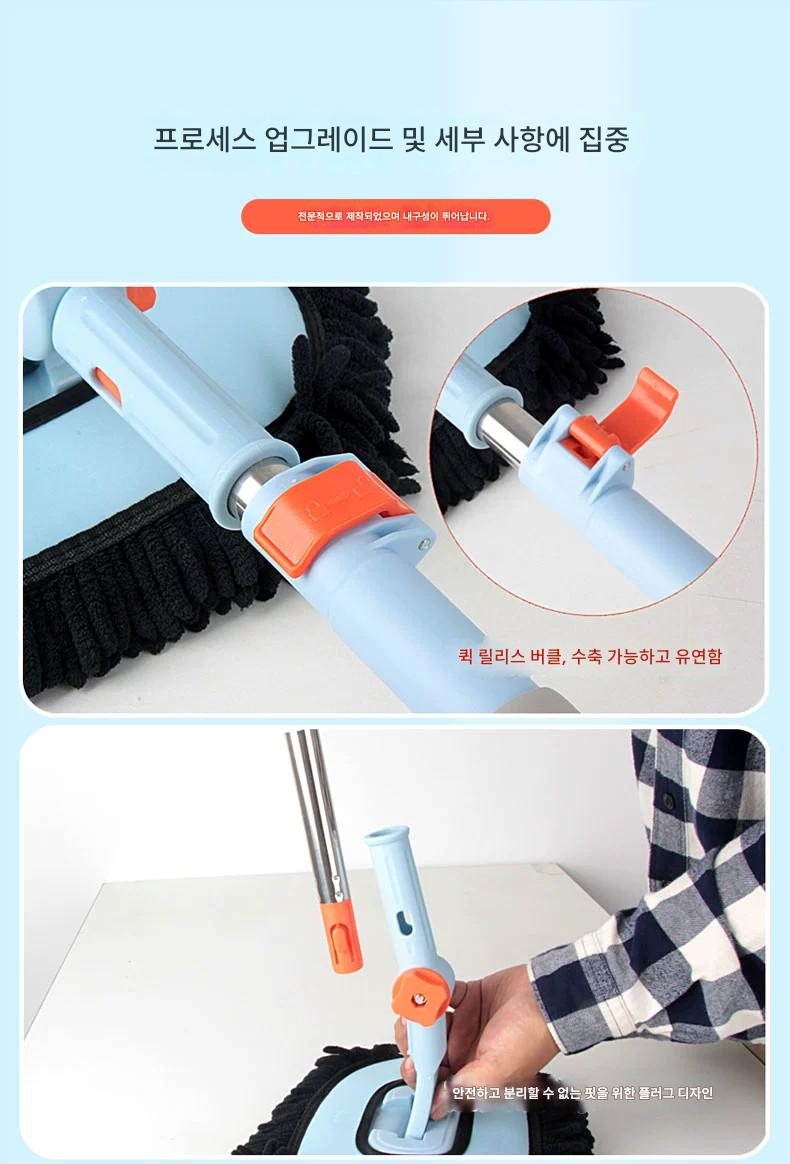 프로세스 업그레이드 및 세부 사항에 집중

전문적으로 제작되었으며 내구성이 뛰어납니다.

퀵 릴리스 버클, 수축 가능하고 유연함

안전하고 분리할 수 없는 핏을 위한 플러그 디자인