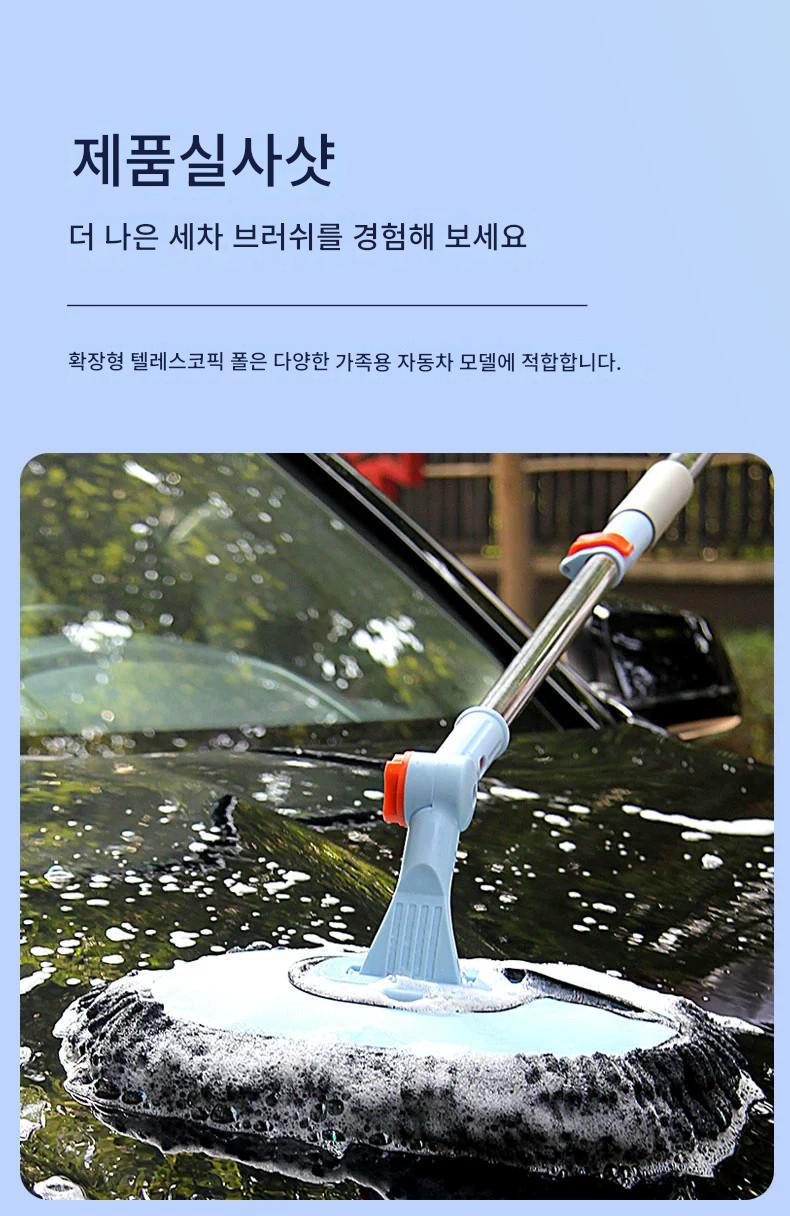 제품실사샷

더 나은 세차 브러쉬를 경험해 보세요

확장형 텔레스코픽 폴은 다양한 가족용 자동차 모델에 적합합니다.