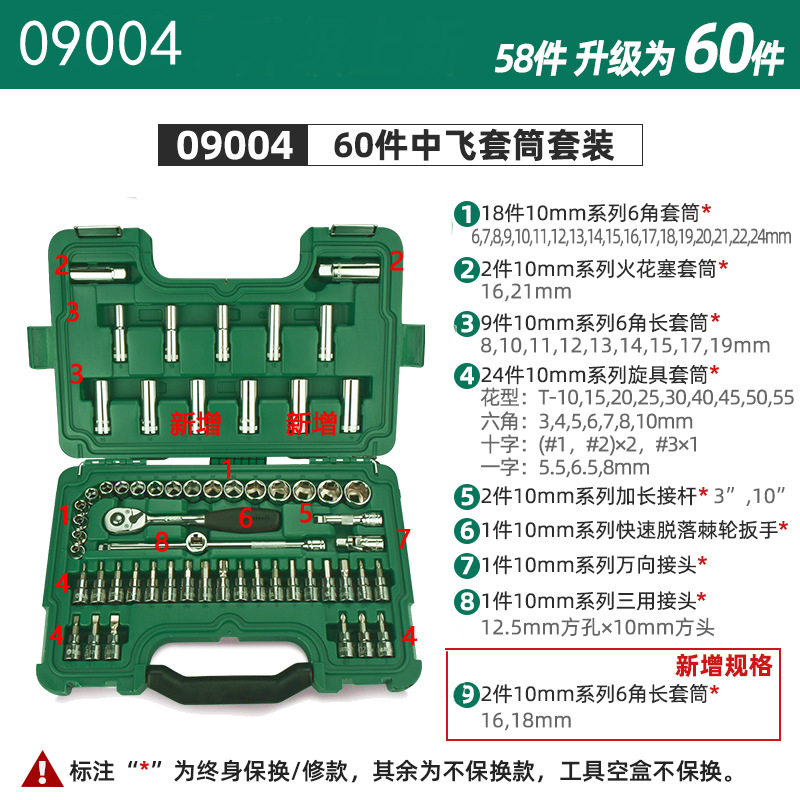 09004

58件 升级为 60件

09004 60件中飞套筒套装

2
2
3
3
新增 新增
1
1
6
5
8
7
4
4
4

1 18件10mm系列6角套筒*
6,7,8,9,10,11,12,13,14,15,16,17,18,19,20,21,22,24mm

2 2件10mm系列火花塞套筒*
16,21mm

3 9件10mm系列6角长套筒*
8,10,11,12,13,14,15,17,19mm

4 24件10mm系列旋具套筒*
花型：T-10,15,20,25,30,40,45,50,55
六角：3,4,5,6,7,8,10mm
十字：(#1，#2)×2，#3×1
一字：5.5,6.5,8mm

5 2件10mm系列加长接杆* 3”,10”

6 1件10mm系列快速脱落棘轮扳手*

7 1件10mm系列万向接头*

8 1件10mm系列三用接头*
12.5mm方孔×10mm方头

新增规格
9 2件10mm系列6角长套筒*
16,18mm

标注“*”为终身保换/修款，其余为不保换款，工具空盒不保换。