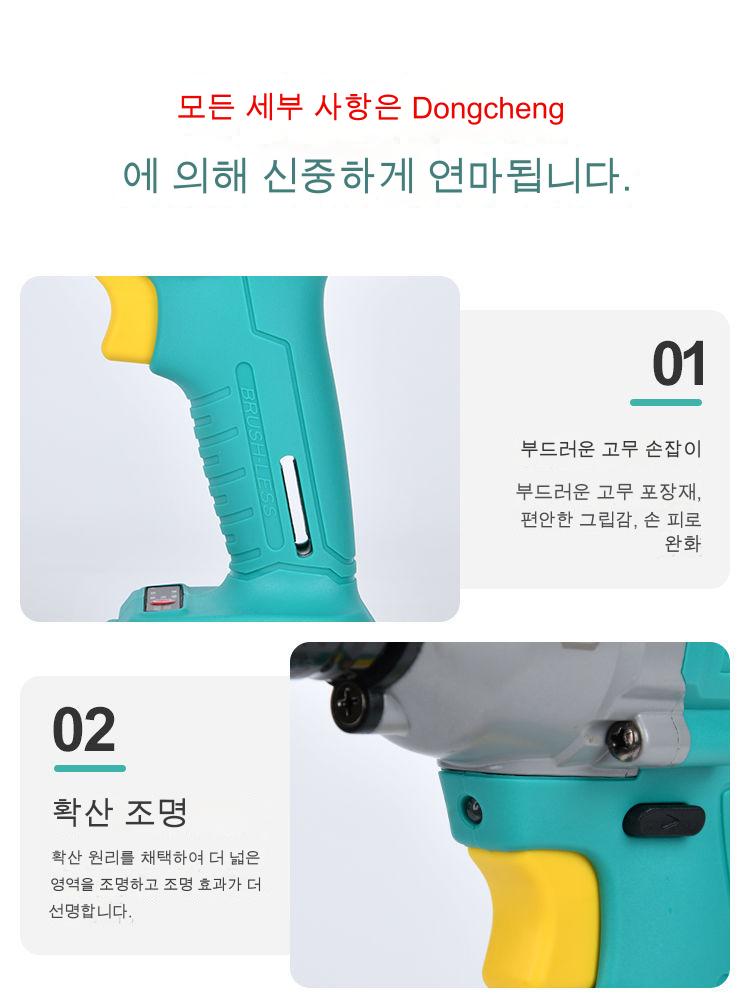 모든 세부 사항은 Dongcheng

에 의해 신중하게 연마됩니다.

BRUSHLESS

01

부드러운 고무 손잡이

부드러운 고무 포장재, 편안한 그립감, 손 피로 완화

02

확산 조명

확산 원리를 채택하여 더 넓은 영역을 조명하고 조명 효과가 더 선명합니다.