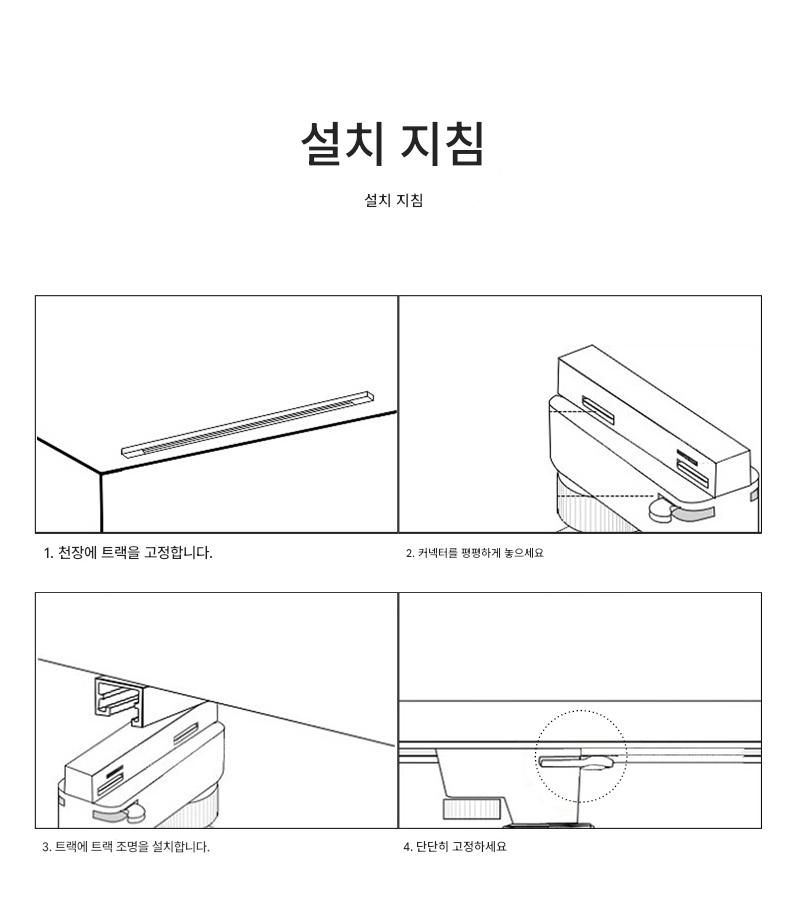 설치 지침

설치 지침

1. 천장에 트랙을 고정합니다.

2. 커넥터를 평평하게 놓으세요

3. 트랙에 트랙 조명을 설치합니다.

4. 단단히 고정하세요