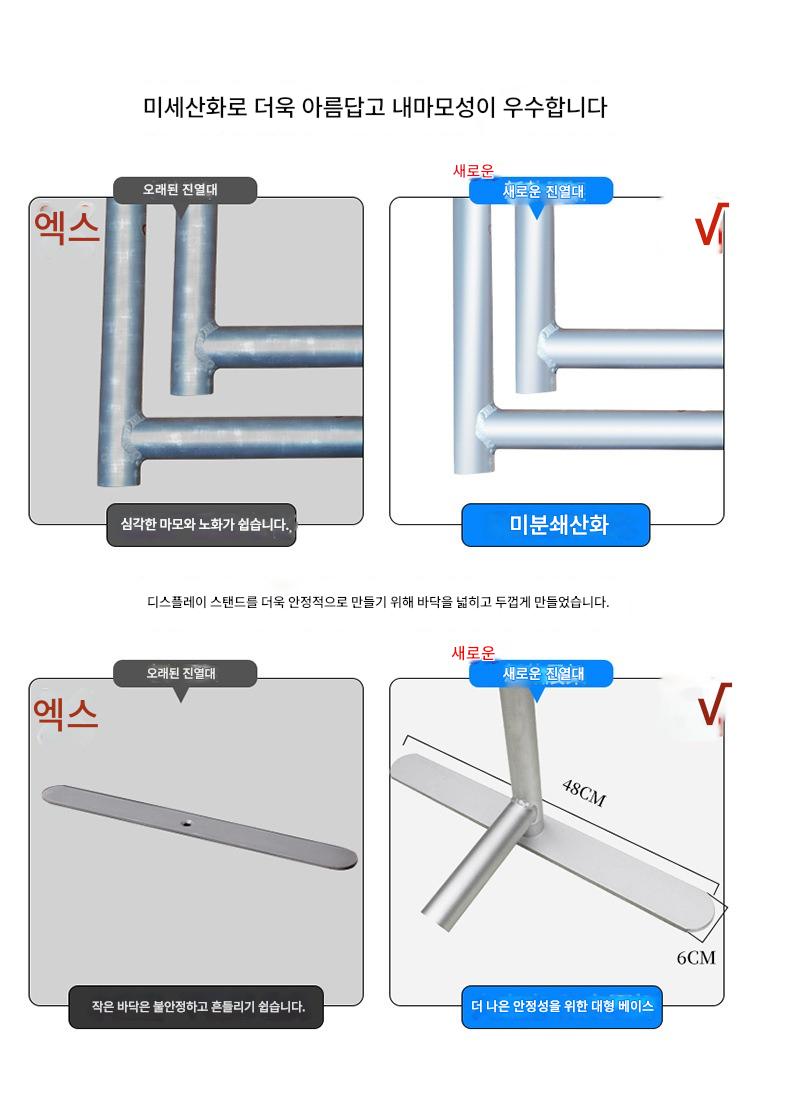 미세산화로 더욱 아름답고 내마모성이 우수합니다

오래된 진열대

엑스

심각한 마모와 노화가 쉽습니다.

새로운

새로운 진열대

√

미분쇄산화

디스플레이 스탠드를 더욱 안정적으로 만들기 위해 바닥을 넓히고 두껍게 만들었습니다.

오래된 진열대

엑스

작은 바닥은 불안정하고 흔들리기 쉽습니다.

새로운

새로운 진열대

√

48CM

6CM

더 나은 안정성을 위한 대형 베이스