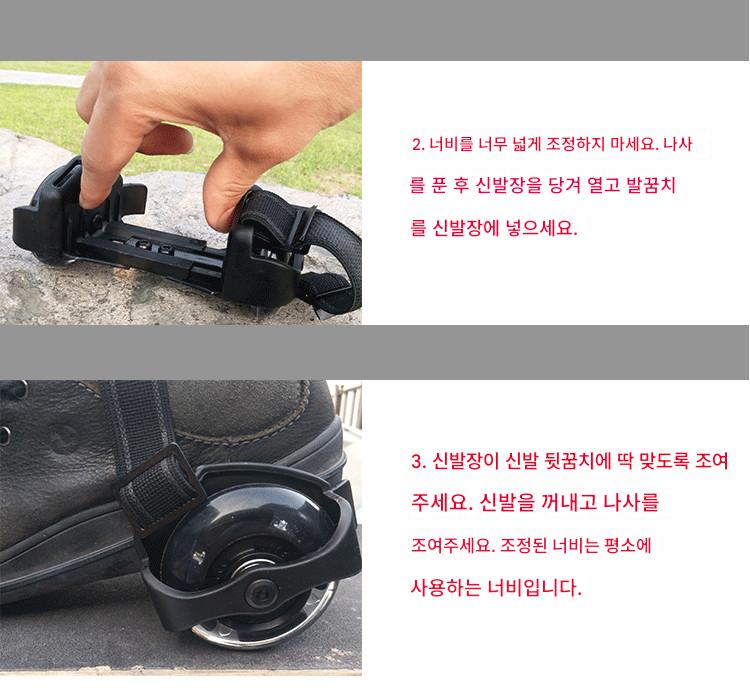 2. 너비를 너무 넓게 조정하지 마세요. 나사를 푼 후 신발장을 당겨 열고 발꿈치를 신발장에 넣으세요.

3. 신발장이 신발 뒷꿈치에 딱 맞도록 조여주세요. 신발을 꺼내고 나사를 조여주세요. 조정된 너비는 평소에 사용하는 너비입니다.