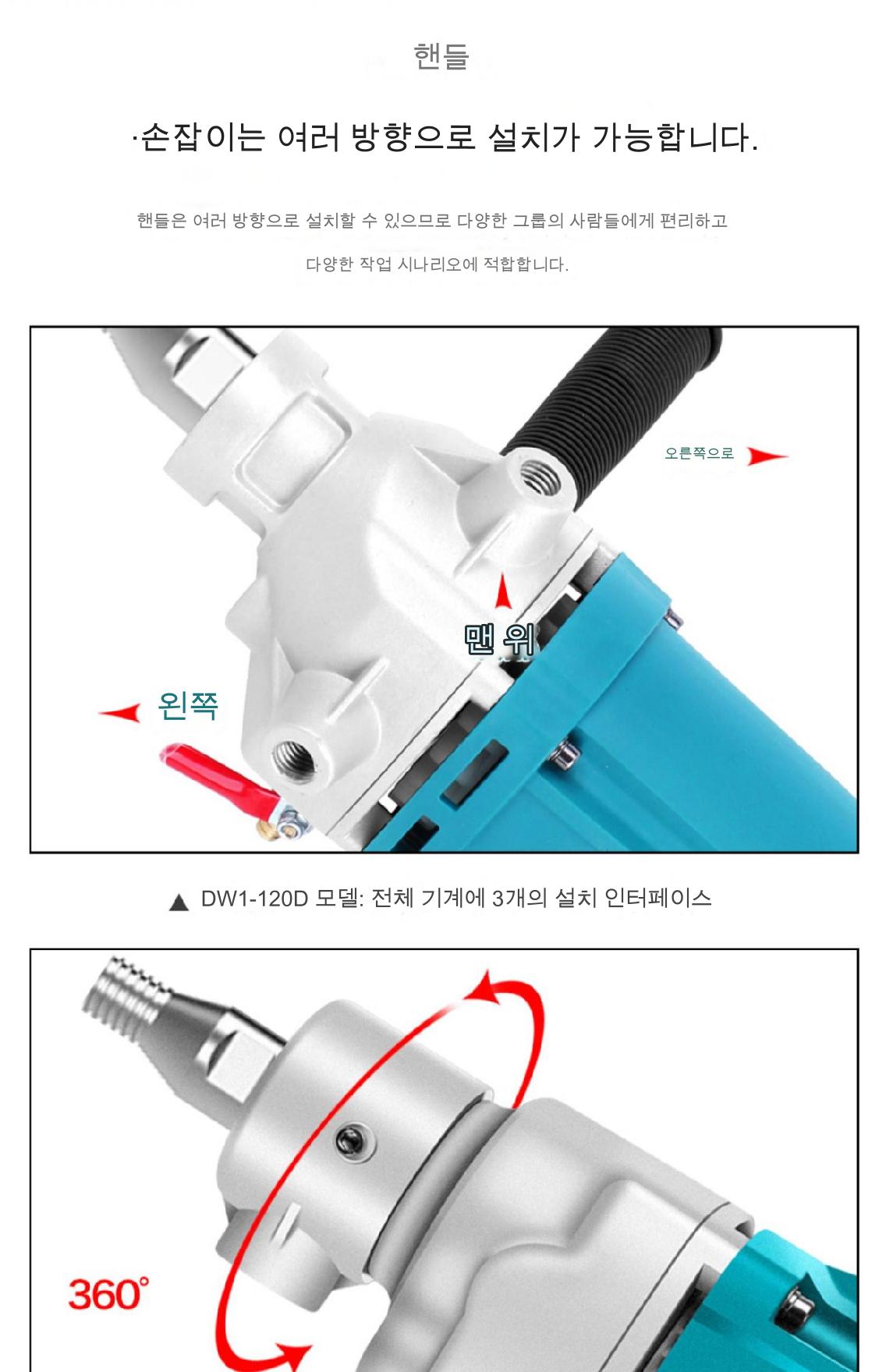 핸들

·손잡이는 여러 방향으로 설치가 가능합니다.

핸들은 여러 방향으로 설치할 수 있으므로 다양한 그룹의 사람들에게 편리하고 다양한 작업 시나리오에 적합합니다.

오른쪽으로

맨 위

왼쪽

▲ DW1-120D 모델: 전체 기계에 3개의 설치 인터페이스

360°