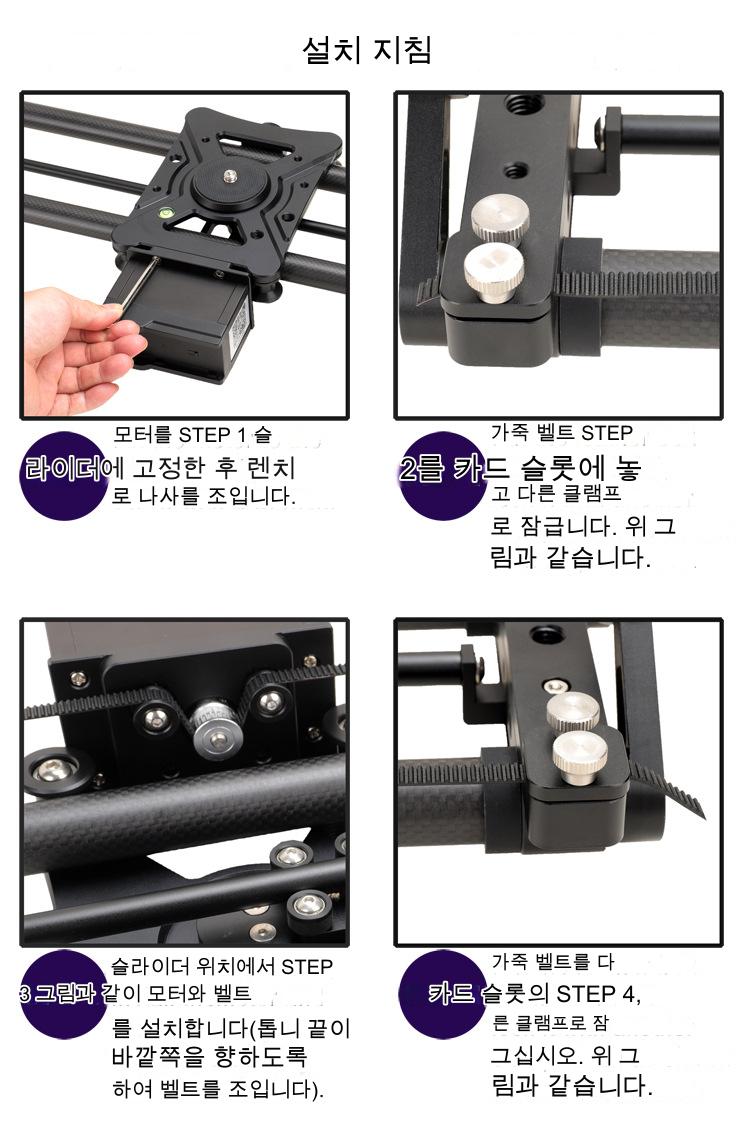 설치 지침

모터를 STEP 1 슬라이더에 고정한 후 렌치로 나사를 조입니다.

가죽 벨트 STEP 2를 카드 슬롯에 놓고 다른 클램프로 잠급니다. 위 그림과 같습니다.

슬라이더 위치에서 STEP 3 그림과 같이 모터와 벨트를 설치합니다(톱니 끝이 바깥쪽을 향하도록 하여 벨트를 조입니다).

가죽 벨트를 다 카드 슬롯의 STEP 4, 른 클램프로 잠그십시오. 위 그림과 같습니다.