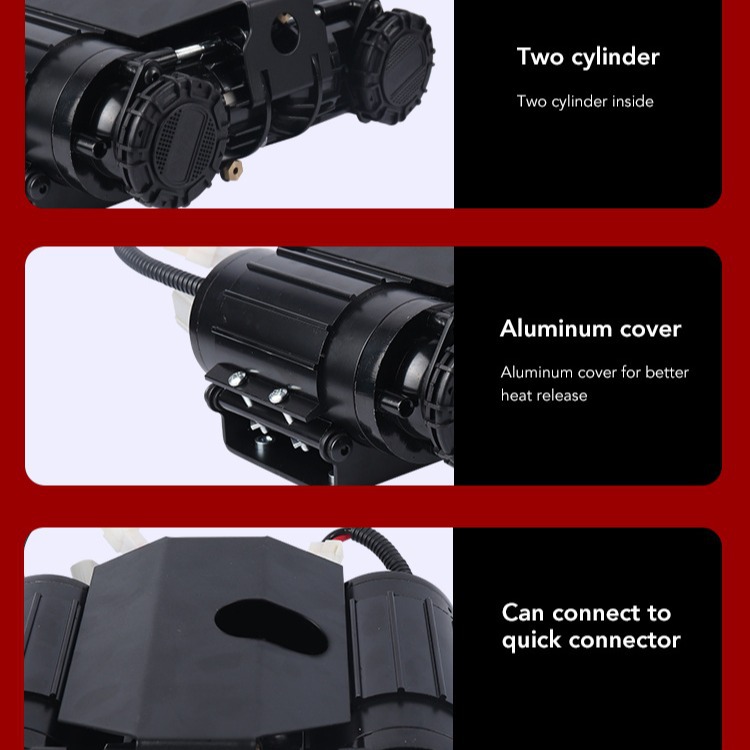 Two cylinder

Two cylinder inside

Aluminum cover

Aluminum cover for better heat release

Can connect to quick connector