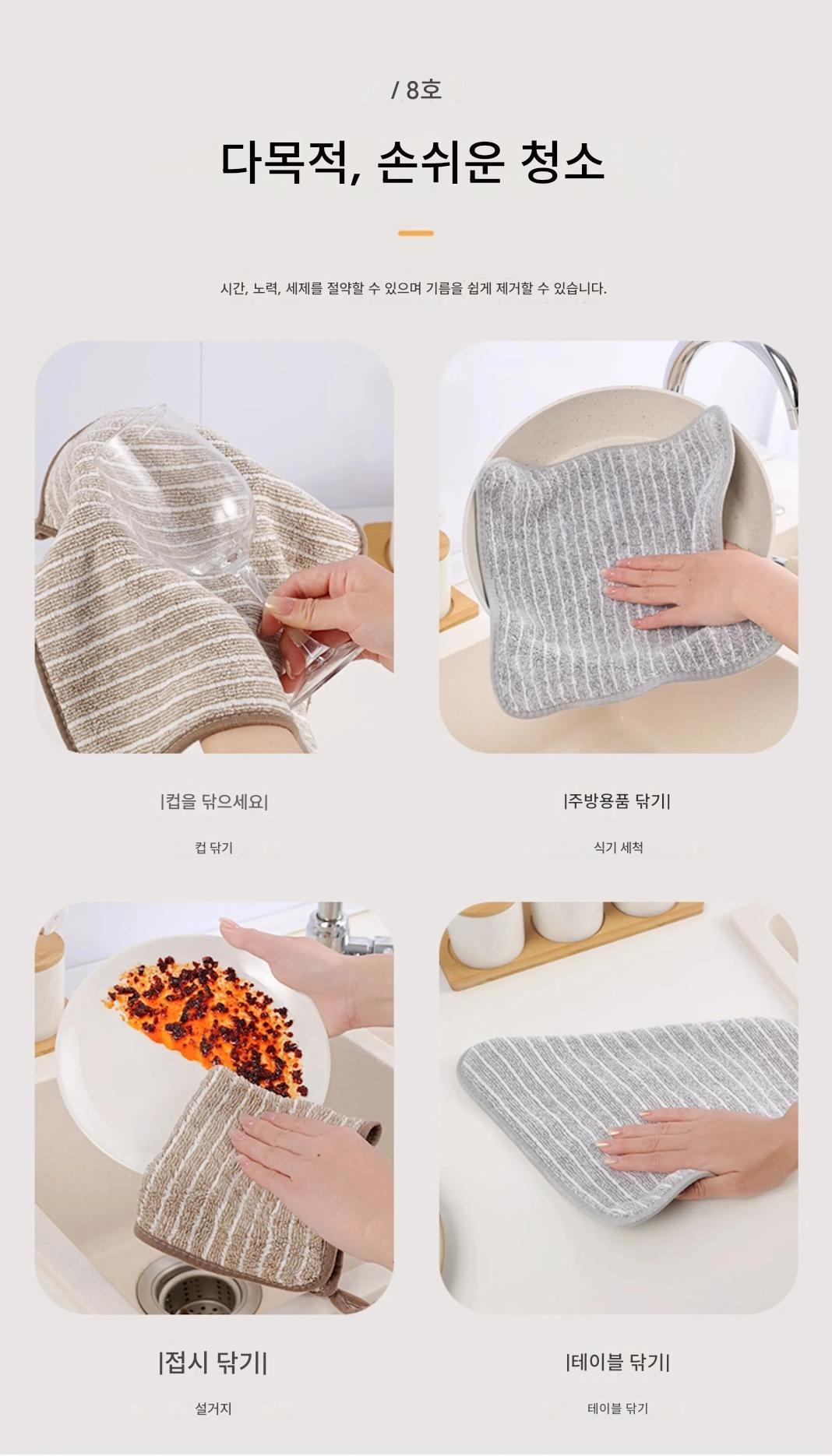 / 8호

다목적, 손쉬운 청소

시간, 노력, 세제를 절약할 수 있으며 기름을 쉽게 제거할 수 있습니다.

|컵을 닦으세요|

컵 닦기

|주방용품 닦기|

식기 세척

|접시 닦기|

설거지

|테이블 닦기|

테이블 닦기