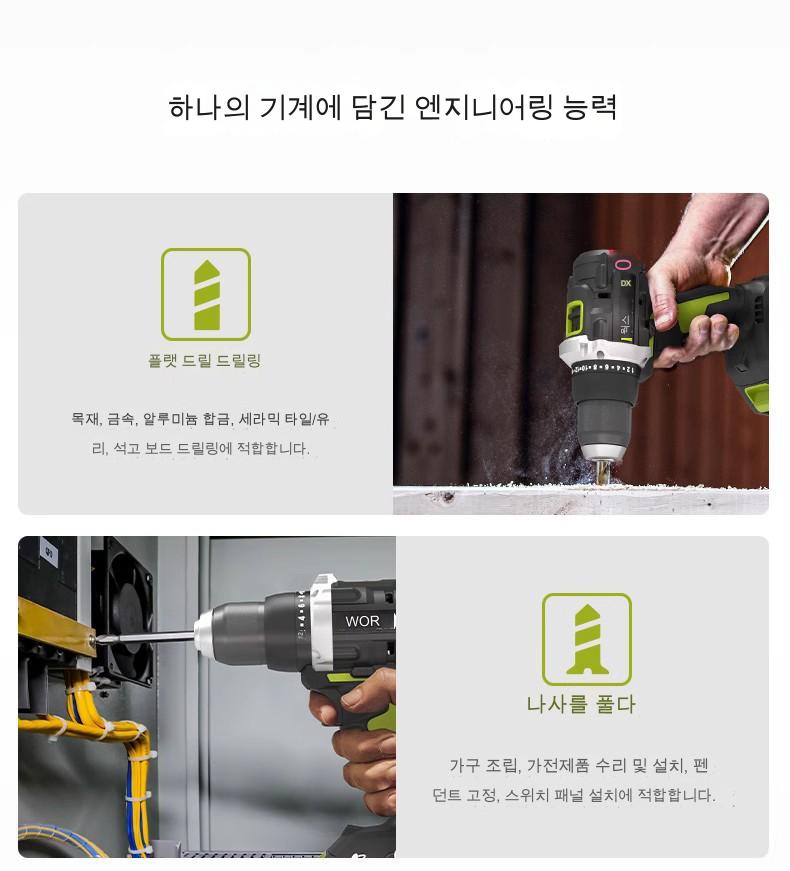 하나의 기계에 담긴 엔지니어링 능력

플랫 드릴 드릴링

목재, 금속, 알루미늄 합금, 세라믹 타일/유리, 석고 보드 드릴링에 적합합니다.

DX

WOR

나사를 풀다

가구 조립, 가전제품 수리 및 설치, 펜던트 고정, 스위치 패널 설치에 적합합니다.