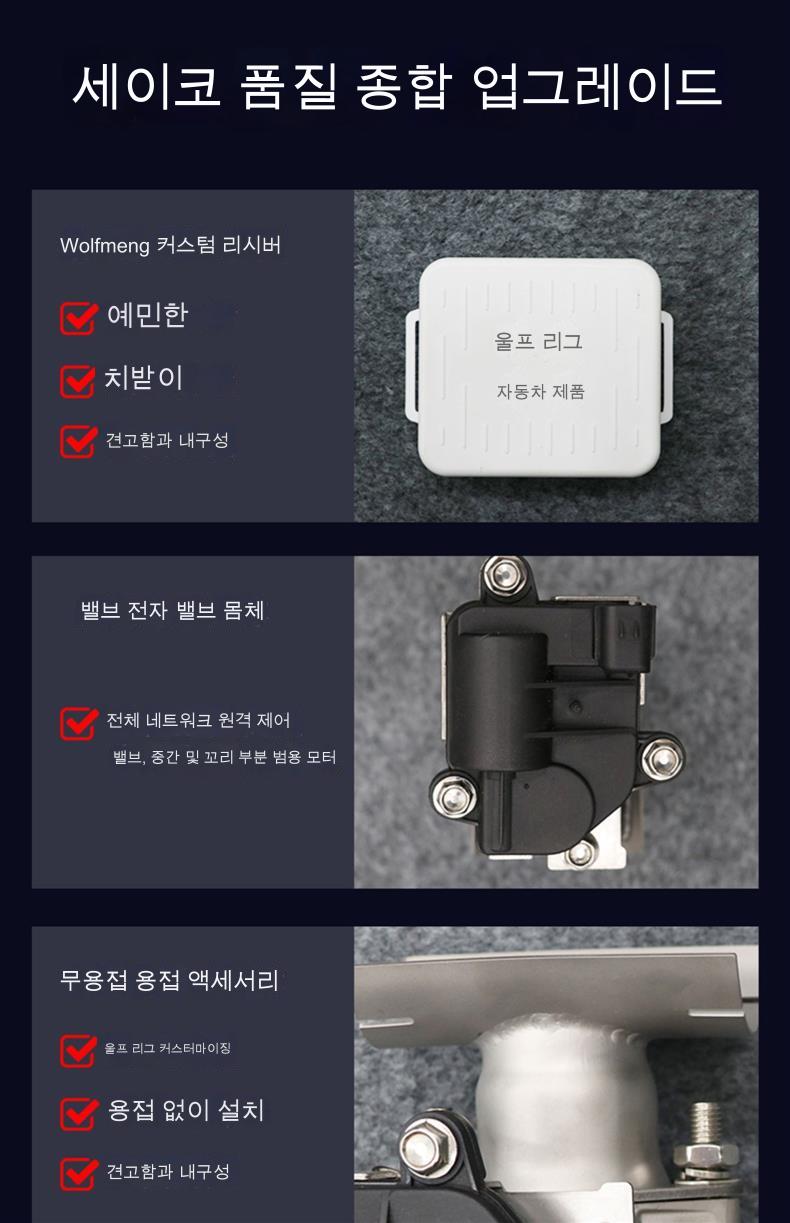 세이코 품질 종합 업그레이드

Wolfmeng 커스텀 리시버

예민한

치받이

견고함과 내구성

울프 리그

자동차 제품

밸브 전자 밸브 몸체

전체 네트워크 원격 제어

밸브, 중간 및 꼬리 부분 범용 모터

무용접 용접 액세서리

울프 리그 커스터마이징

용접 없이 설치

견고함과 내구성