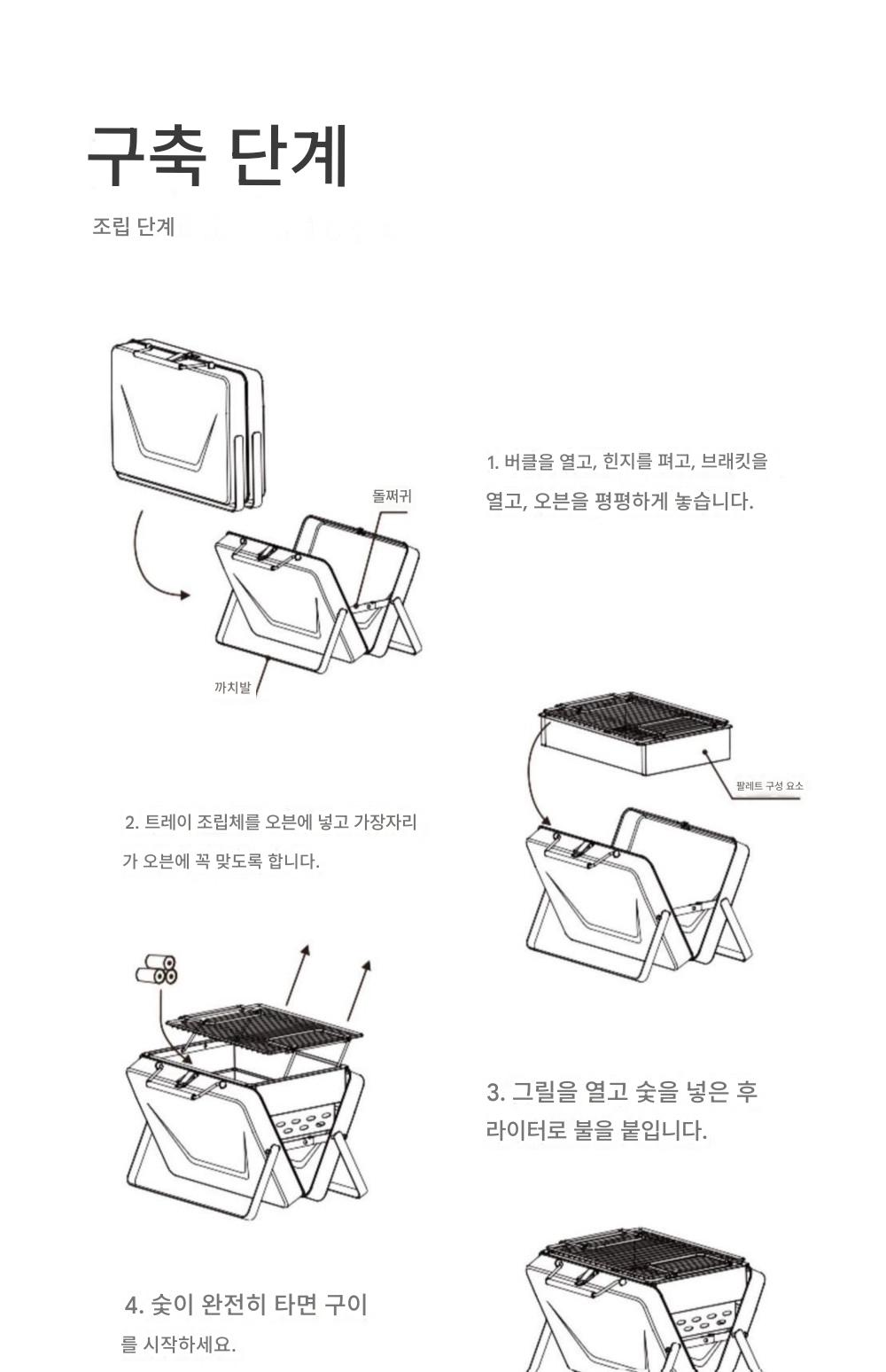 구축 단계

조립 단계

돌쩌귀

까치발

1. 버클을 열고, 힌지를 펴고, 브래킷을 열고, 오븐을 평평하게 놓습니다.

팔레트 구성 요소

2. 트레이 조립체를 오븐에 넣고 가장자리가 오븐에 꼭 맞도록 합니다.

3. 그릴을 열고 숯을 넣은 후 라이터로 불을 붙입니다.

4. 숯이 완전히 타면 구이를 시작하세요.