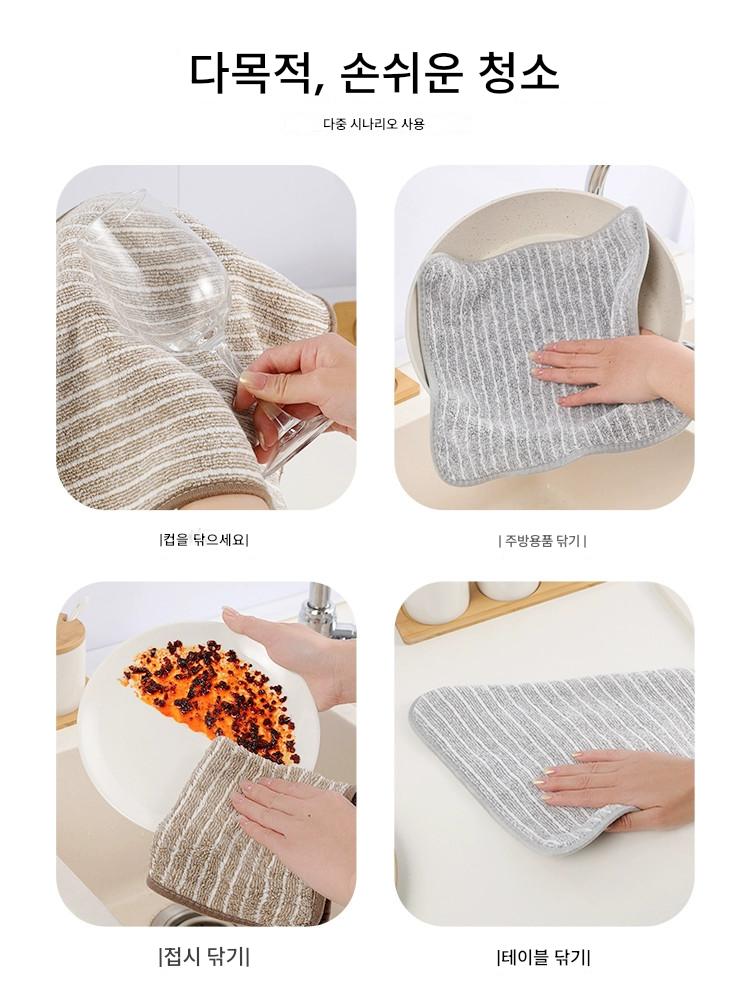 다목적, 손쉬운 청소

다중 시나리오 사용

|컵을 닦으세요|

| 주방용품 닦기 |

|접시 닦기|

|테이블 닦기|