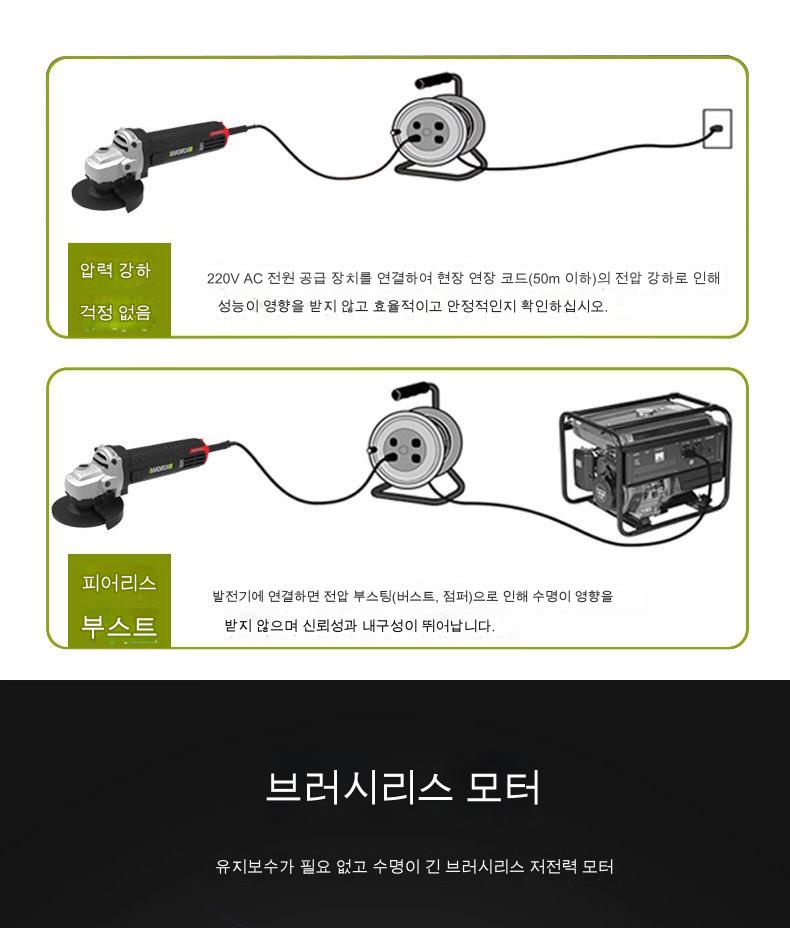 WORX

압력 강하
걱정 없음

220V AC 전원 공급 장치를 연결하여 현장 연장 코드(50m 이하)의 전압 강하로 인해 성능이 영향을 받지 않고 효율적이고 안정적인지 확인하십시오.

WORX

피어리스
부스트

발전기에 연결하면 전압 부스팅(버스트, 점퍼)으로 인해 수명이 영향을 받지 않으며 신뢰성과 내구성이 뛰어납니다.

브러시리스 모터

유지보수가 필요 없고 수명이 긴 브러시리스 저전력 모터