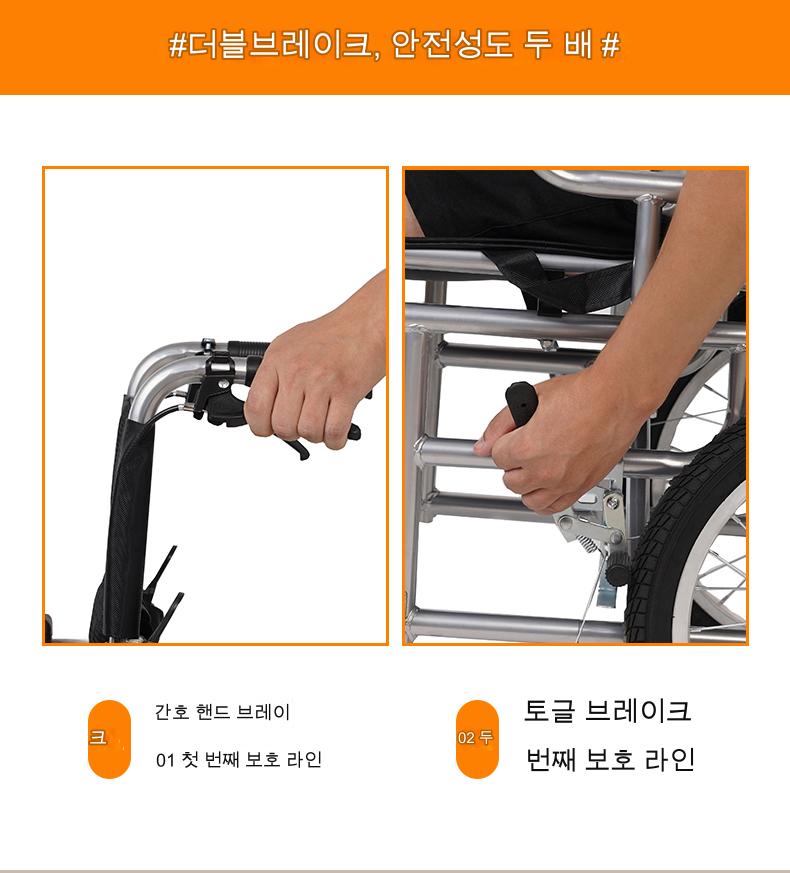 #더블브레이크, 안전성도 두 배 #

크

간호 핸드 브레이

01 첫 번째 보호 라인

02 두

토글 브레이크

번째 보호 라인