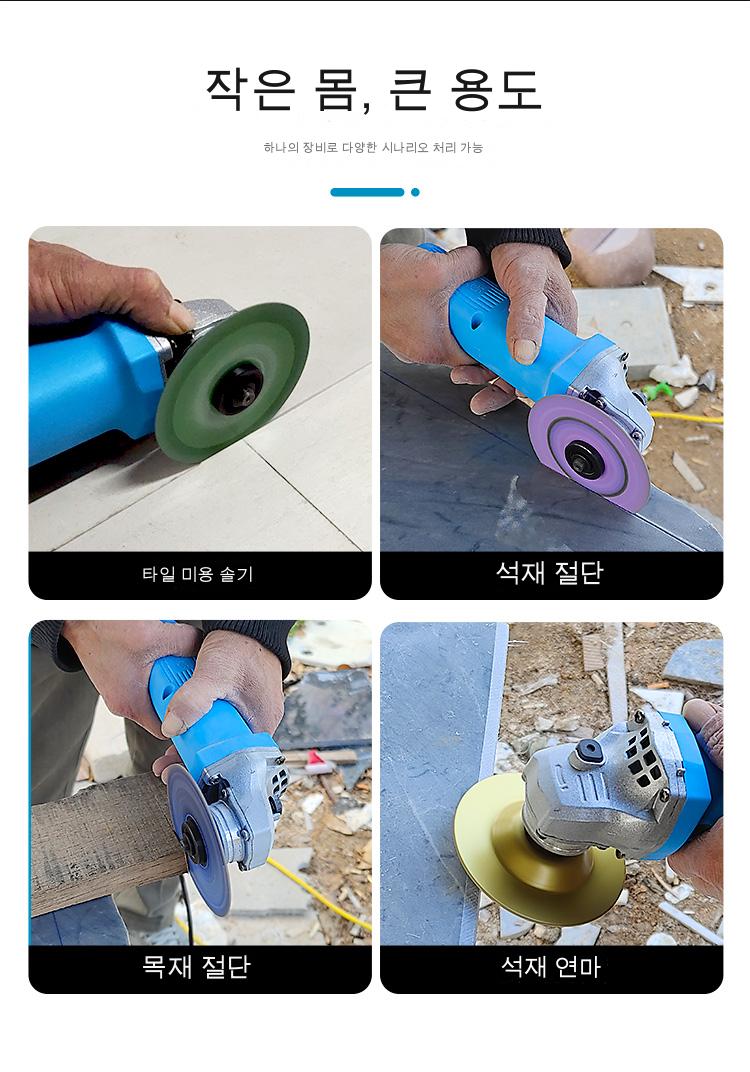 작은 몸, 큰 용도

하나의 장비로 다양한 시나리오 처리 가능

타일 미용 솔기

석재 절단

목재 절단

석재 연마