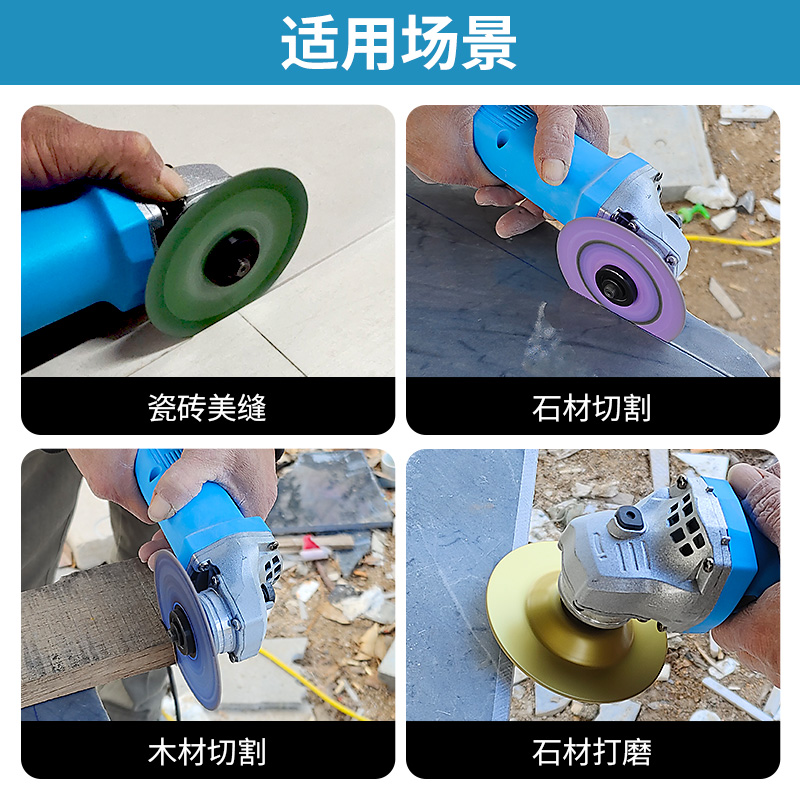 适用场景

瓷砖美缝

石材切割

木材切割

石材打磨