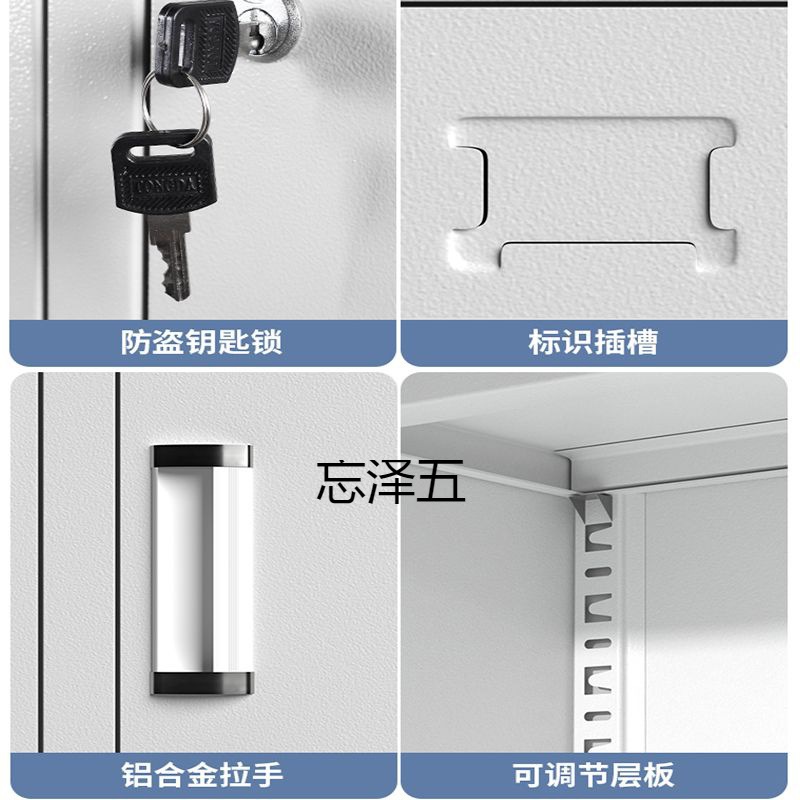 TONGDA

防盗钥匙锁

标识插槽

忘泽五

铝合金拉手

可调节层板