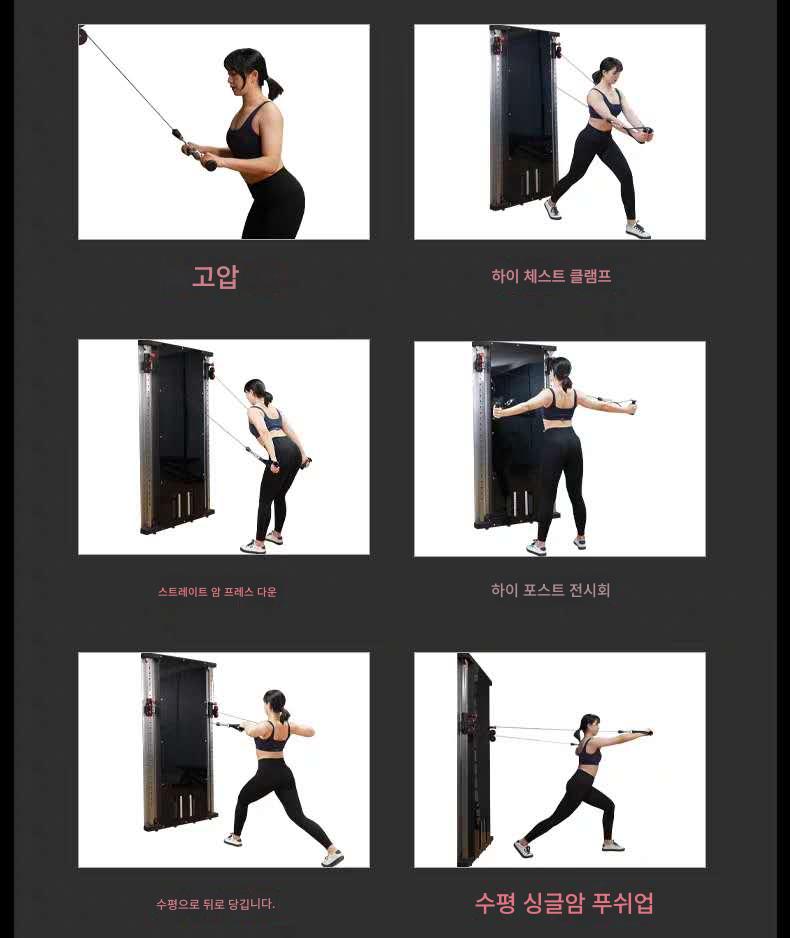 고압

하이 체스트 클램프

스트레이트 암 프레스 다운

하이 포스트 전시회

수평으로 뒤로 당깁니다.

수평 싱글암 푸쉬업