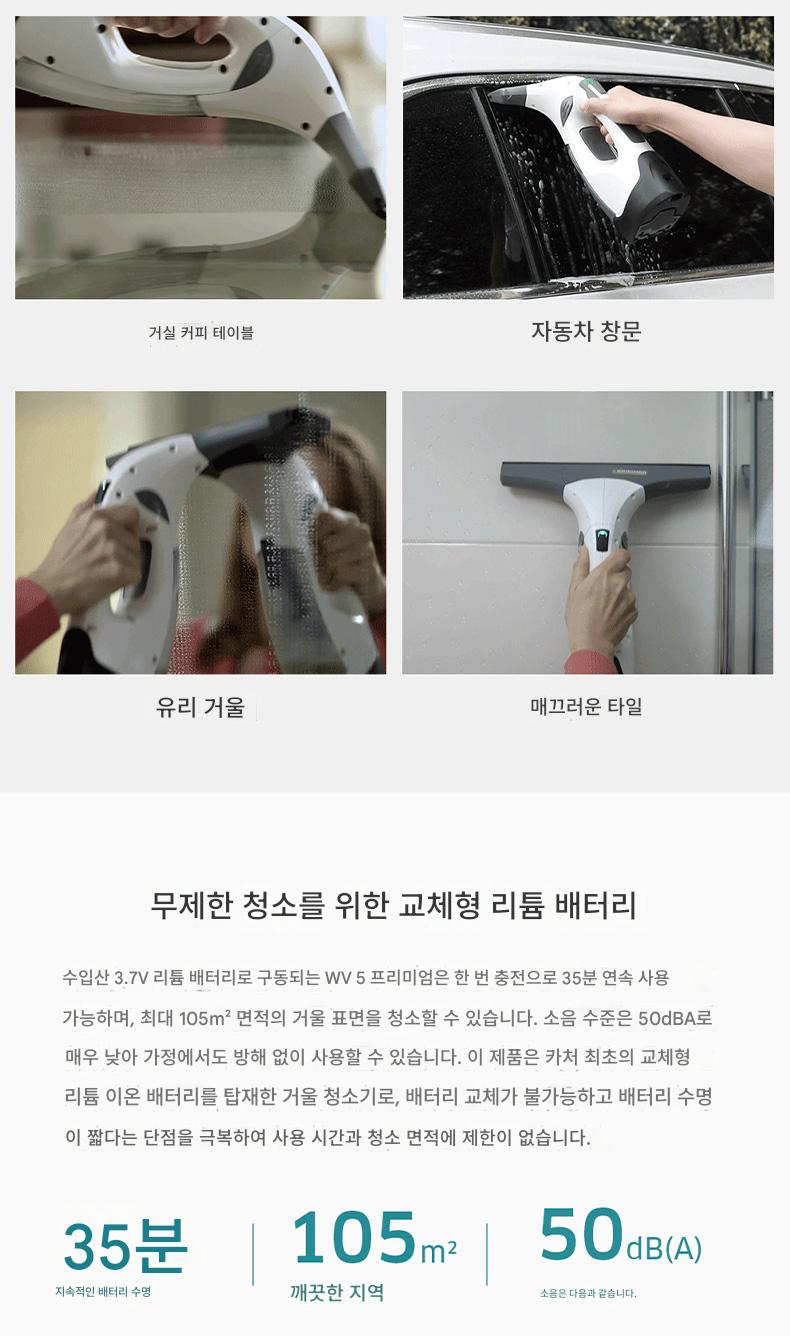 거실 커피 테이블

자동차 창문

유리 거울

매끄러운 타일

무제한 청소를 위한 교체형 리튬 배터리

수입산 3.7V 리튬 배터리로 구동되는 WV 5 프리미엄은 한 번 충전으로 35분 연속 사용 가능하며, 최대 105m² 면적의 거울 표면을 청소할 수 있습니다. 소음 수준은 50dBA로 매우 낮아 가정에서도 방해 없이 사용할 수 있습니다. 이 제품은 카처 최초의 교체형 리튬 이온 배터리를 탑재한 거울 청소기로, 배터리 교체가 불가능하고 배터리 수명이 짧다는 단점을 극복하여 사용 시간과 청소 면적에 제한이 없습니다.

35분
지속적인 배터리 수명

105m²
깨끗한 지역

50dB(A)
소음은 다음과 같습니다.