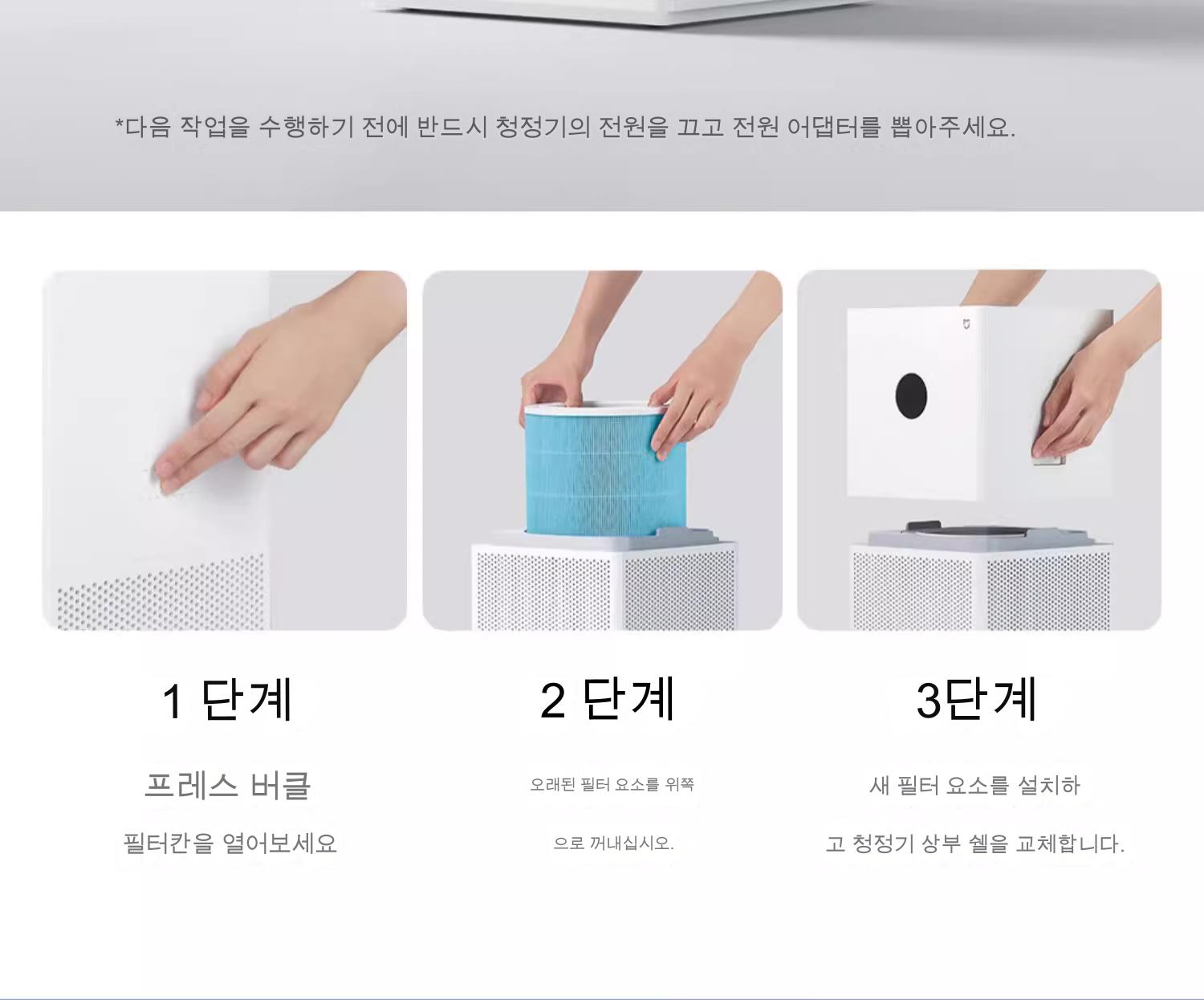 *다음 작업을 수행하기 전에 반드시 청정기의 전원을 끄고 전원 어댑터를 뽑아주세요.

1 단계

프레스 버클

필터칸을 열어보세요

2 단계

오래된 필터 요소를 위쪽

으로 꺼내십시오.

3단계

새 필터 요소를 설치하

고 청정기 상부 쉘을 교체합니다.