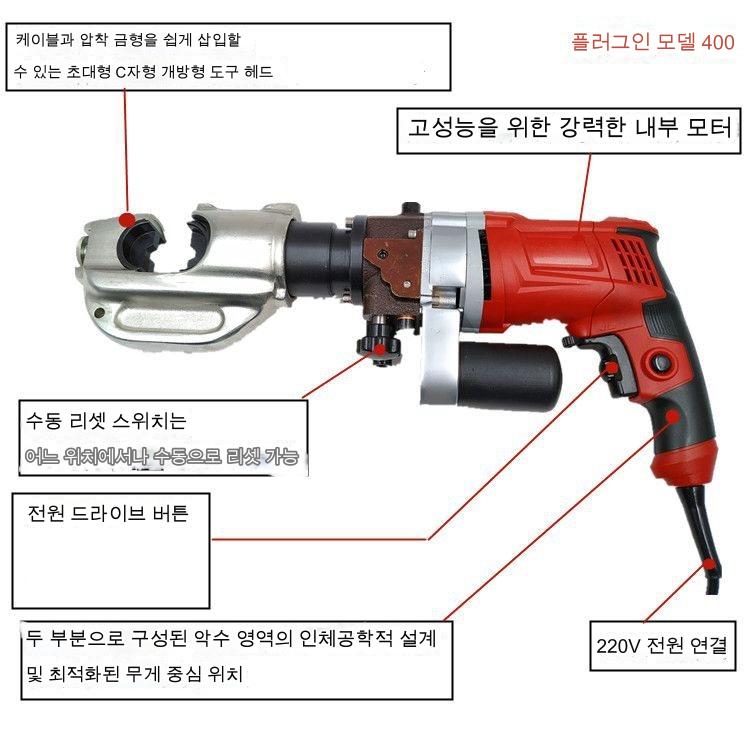 케이블과 압착 금형을 쉽게 삽입할 수 있는 초대형 C자형 개방형 도구 헤드

플러그인 모델 400

고성능을 위한 강력한 내부 모터

수동 리셋 스위치는

어느 위치에서나 수동으로 리셋 가능

전원 드라이브 버튼

두 부분으로 구성된 악수 영역의 인체공학적 설계 및 최적화된 무게 중심 위치

220V 전원 연결