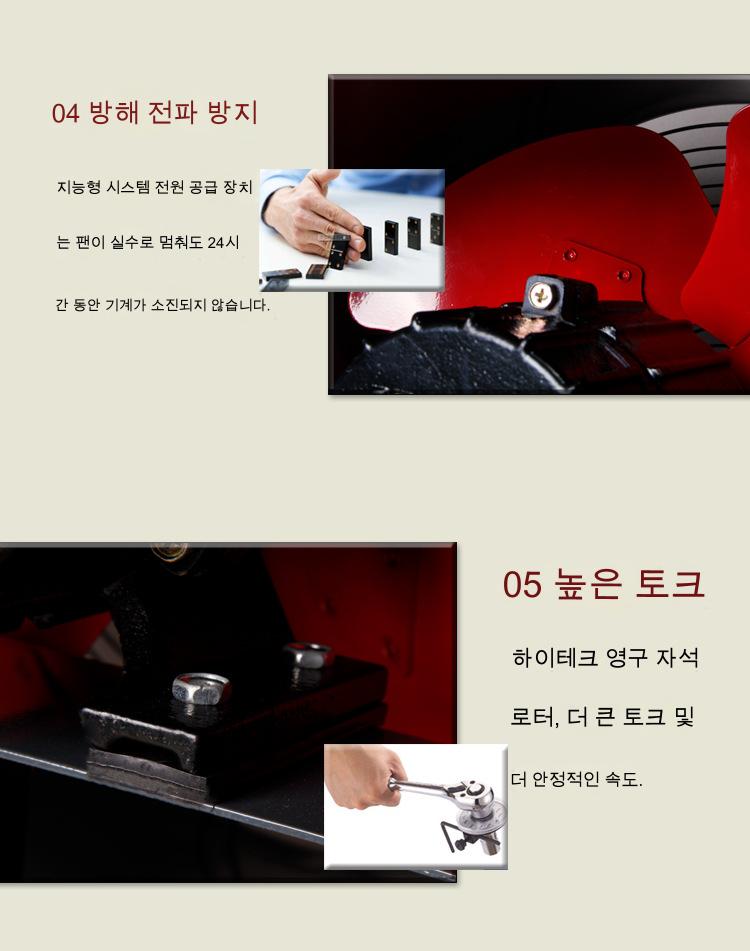 04 방해 전파 방지

지능형 시스템 전원 공급 장치는 팬이 실수로 멈춰도 24시간 동안 기계가 소진되지 않습니다.

05 높은 토크

하이테크 영구 자석 로터, 더 큰 토크 및 더 안정적인 속도.