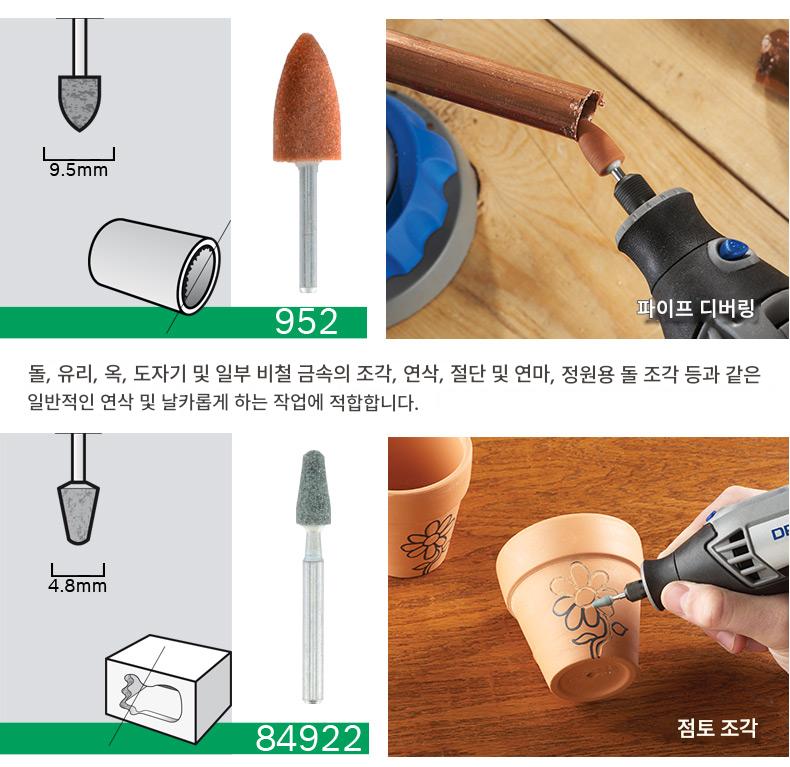 9.5mm

952

파이프 디버링

돌, 유리, 옥, 도자기 및 일부 비철 금속의 조각, 연삭, 절단 및 연마, 정원용 돌 조각 등과 같은 일반적인 연삭 및 날카롭게 하는 작업에 적합합니다.

4.8mm

84922

DR

점토 조각