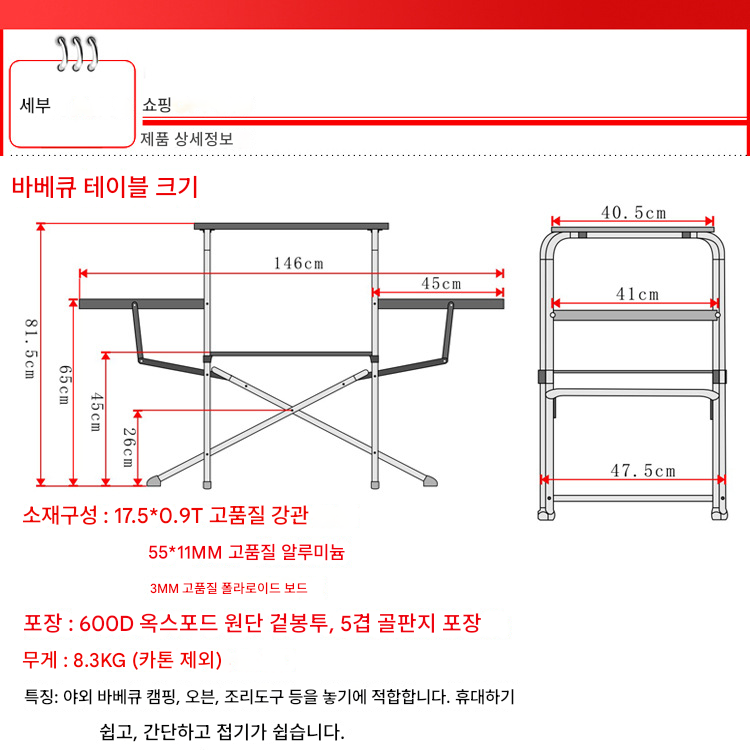 세부

쇼핑

제품 상세정보

바베큐 테이블 크기

146cm

45cm

81.5cm

65cm

45cm

26cm

40.5cm

41cm

47.5cm

소재구성 : 17.5*0.9T 고품질 강관

55*11MM 고품질 알루미늄

3MM 고품질 폴라로이드 보드

포장 : 600D 옥스포드 원단 겉봉투, 5겹 골판지 포장

무게 : 8.3KG (카톤 제외)

특징: 야외 바베큐 캠핑, 오븐, 조리도구 등을 놓기에 적합합니다. 휴대하기 쉽고, 간단하고 접기가 쉽습니다.