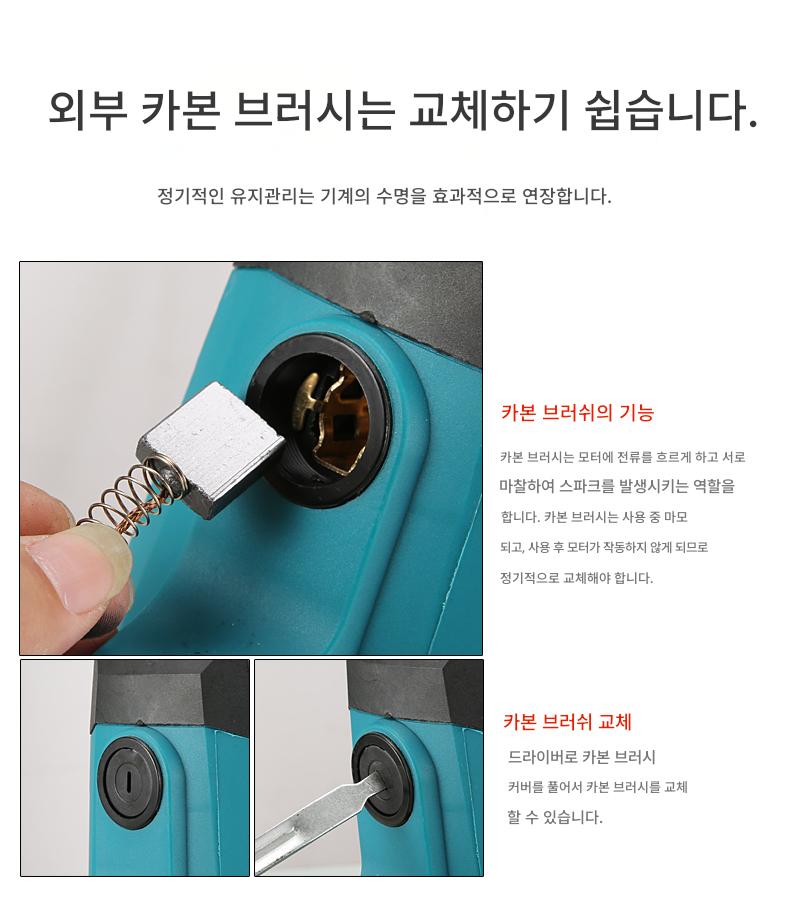 외부 카본 브러시는 교체하기 쉽습니다.

정기적인 유지관리는 기계의 수명을 효과적으로 연장합니다.

카본 브러쉬의 기능

카본 브러시는 모터에 전류를 흐르게 하고 서로 마찰하여 스파크를 발생시키는 역할을 합니다. 카본 브러시는 사용 중 마모 되고, 사용 후 모터가 작동하지 않게 되므로 정기적으로 교체해야 합니다.

카본 브러쉬 교체

드라이버로 카본 브러시 커버를 풀어서 카본 브러시를 교체 할 수 있습니다.