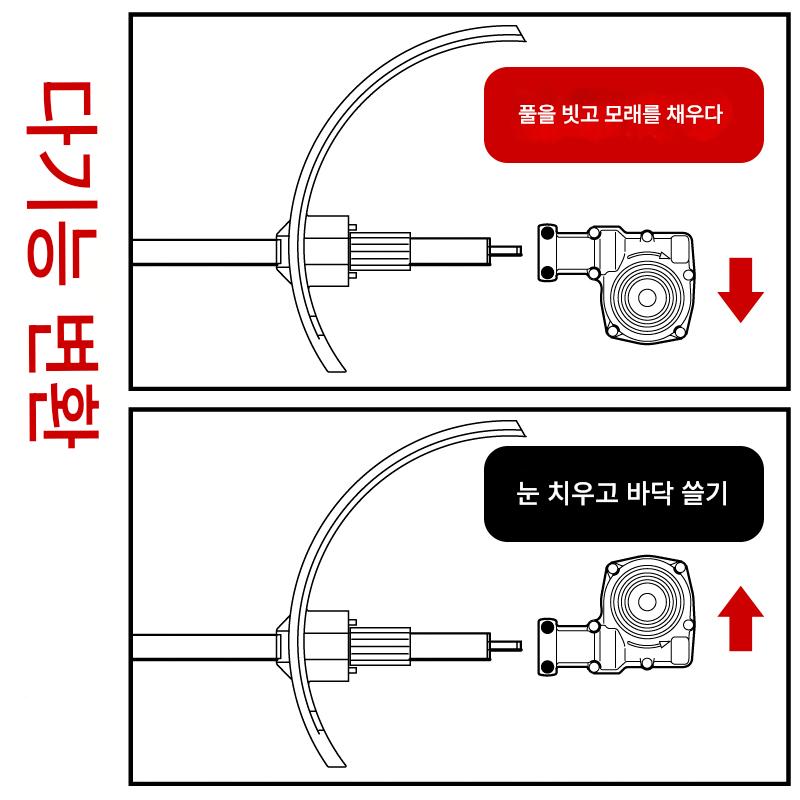 다기능 변환

풀을 빗고 모래를 채우다

눈 치우고 바닥 쓸기