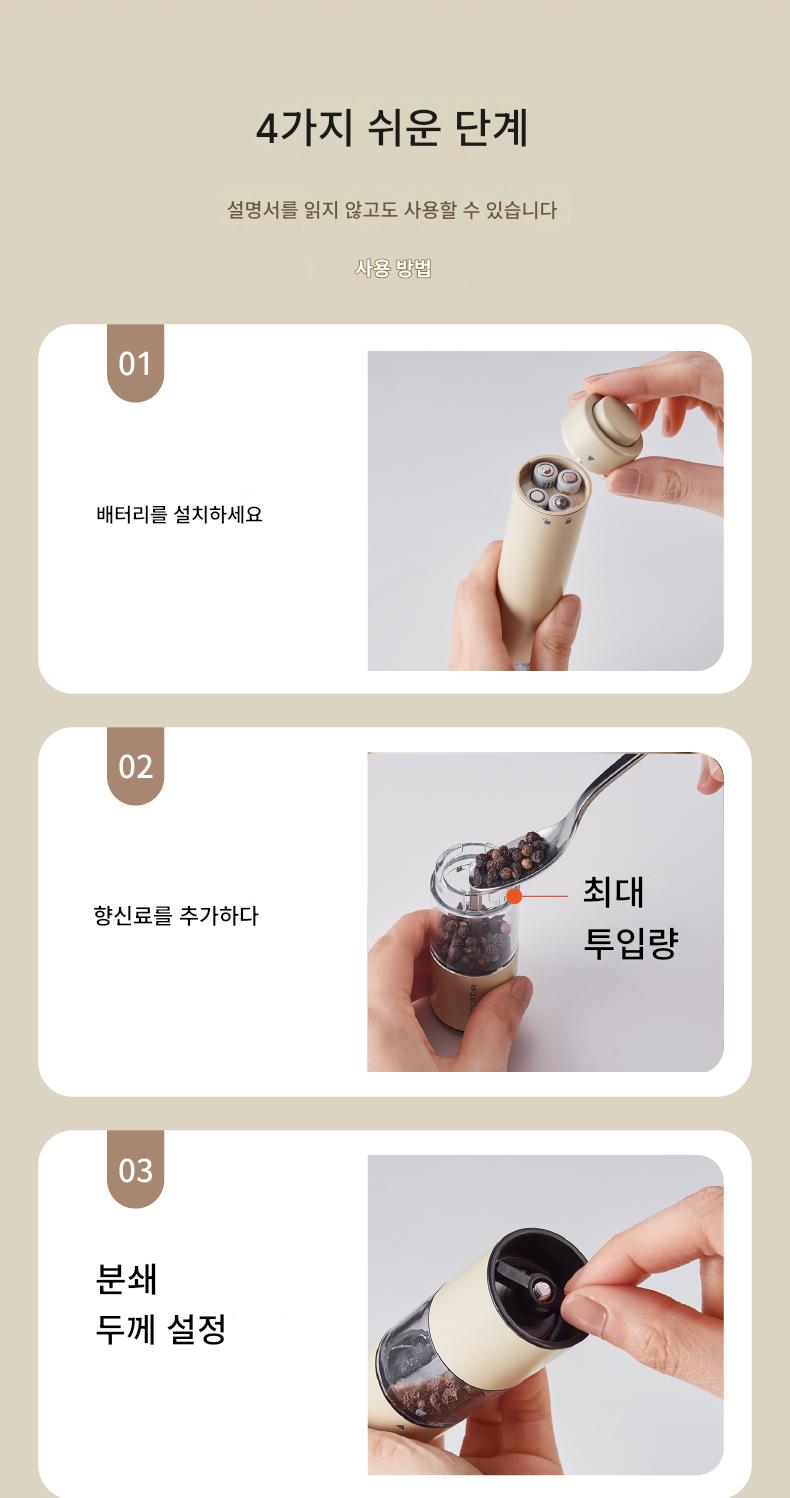 4가지 쉬운 단계

설명서를 읽지 않고도 사용할 수 있습니다

사용 방법

01

배터리를 설치하세요

02

향신료를 추가하다

최대
투입량

03

분쇄
두께 설정