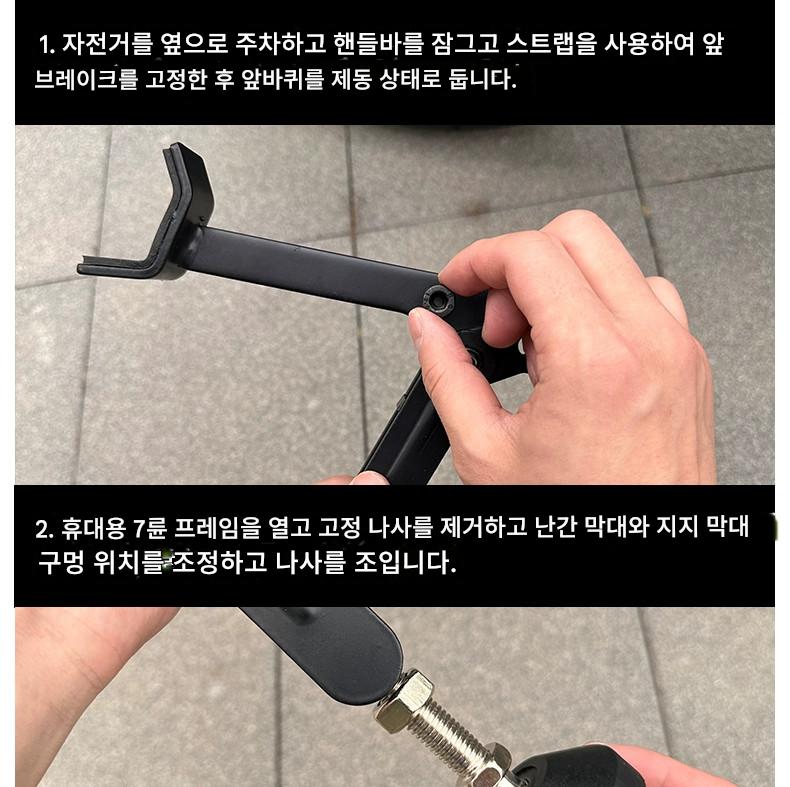 1. 자전거를 옆으로 주차하고 핸들바를 잠그고 스트랩을 사용하여 앞 브레이크를 고정한 후 앞바퀴를 제동 상태로 둡니다.

2. 휴대용 7륜 프레임을 열고 고정 나사를 제거하고 난간 막대와 지지 막대 구멍 위치를 조정하고 나사를 조입니다.