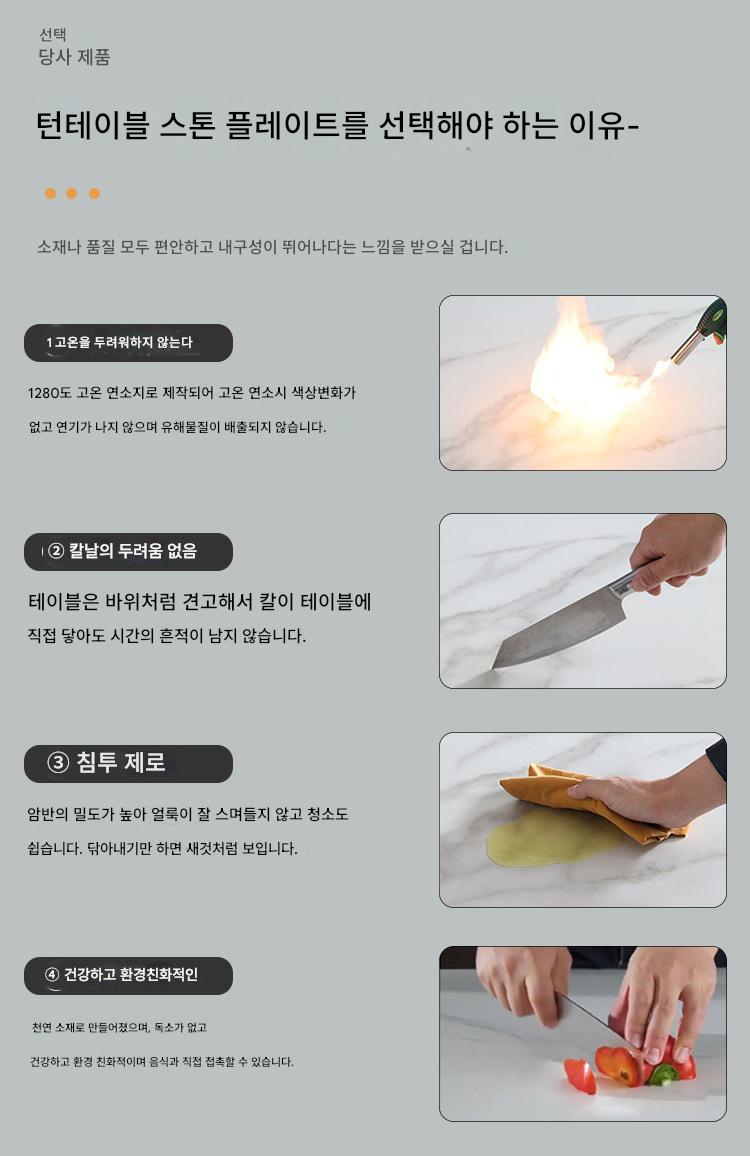 선택
당사 제품

턴테이블 스톤 플레이트를 선택해야 하는 이유-

소재나 품질 모두 편안하고 내구성이 뛰어나다는 느낌을 받으실 겁니다.

1 고온을 두려워하지 않는다

1280도 고온 연소지로 제작되어 고온 연소시 색상변화가 없고 연기가 나지 않으며 유해물질이 배출되지 않습니다.

② 칼날의 두려움 없음

테이블은 바위처럼 견고해서 칼이 테이블에 직접 닿아도 시간의 흔적이 남지 않습니다.

③ 침투 제로

암반의 밀도가 높아 얼룩이 잘 스며들지 않고 청소도 쉽습니다. 닦아내기만 하면 새것처럼 보입니다.

④ 건강하고 환경친화적인

천연 소재로 만들어졌으며, 독소가 없고

건강하고 환경 친화적이며 음식과 직접 접촉할 수 있습니다.