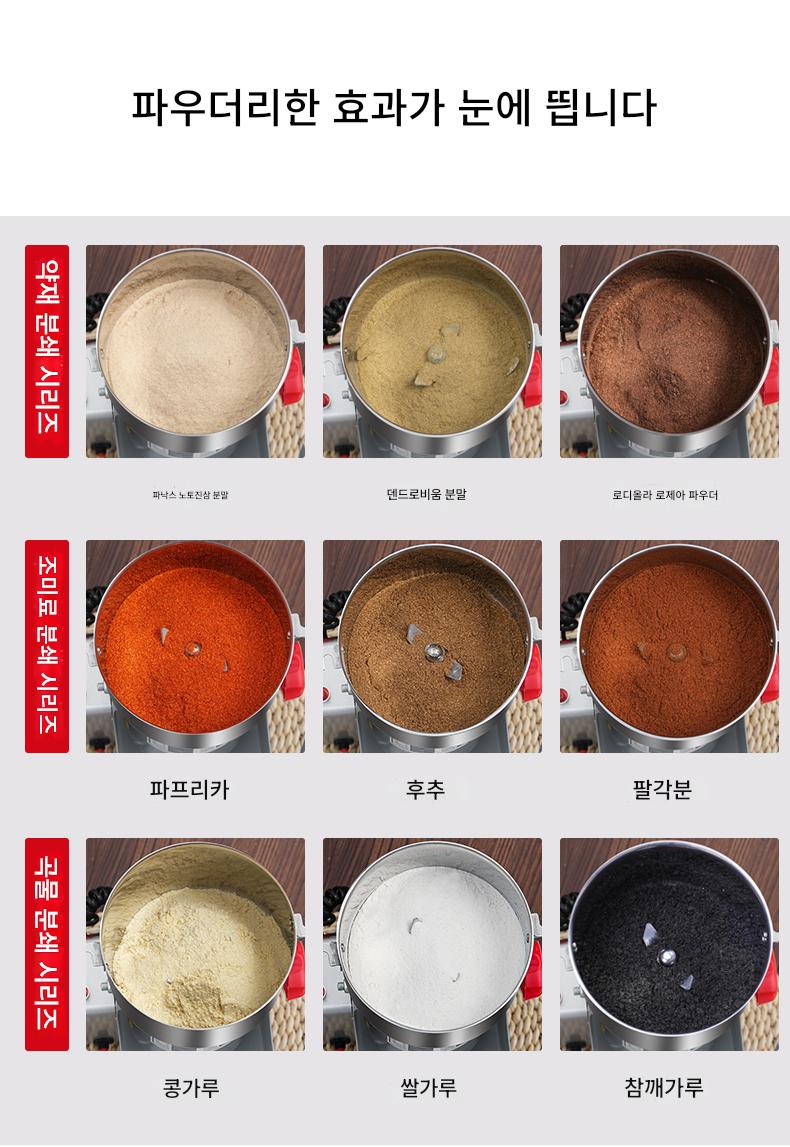 파우더리한 효과가 눈에 띕니다

약재 분쇄 시리즈

파낙스 노토진삼 분말

덴드로비움 분말

로디올라 로제아 파우더

조미료 분쇄 시리즈

파프리카

후추

팔각분

곡물 분쇄 시리즈

콩가루

쌀가루

참깨가루