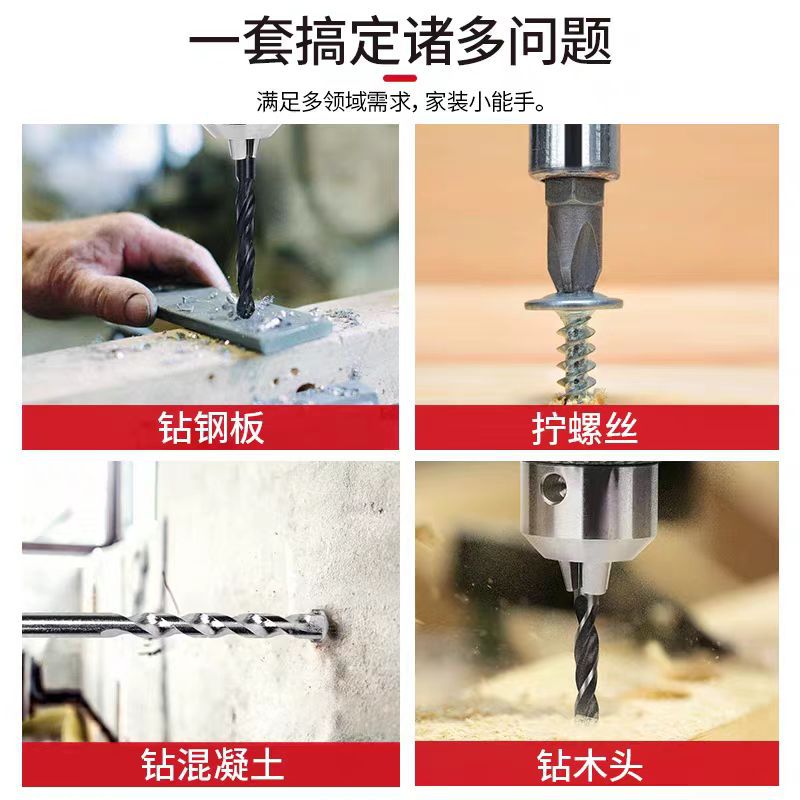 一套搞定诸多问题

满足多领域需求，家装小能手。

钻钢板

拧螺丝

钻混凝土

钻木头