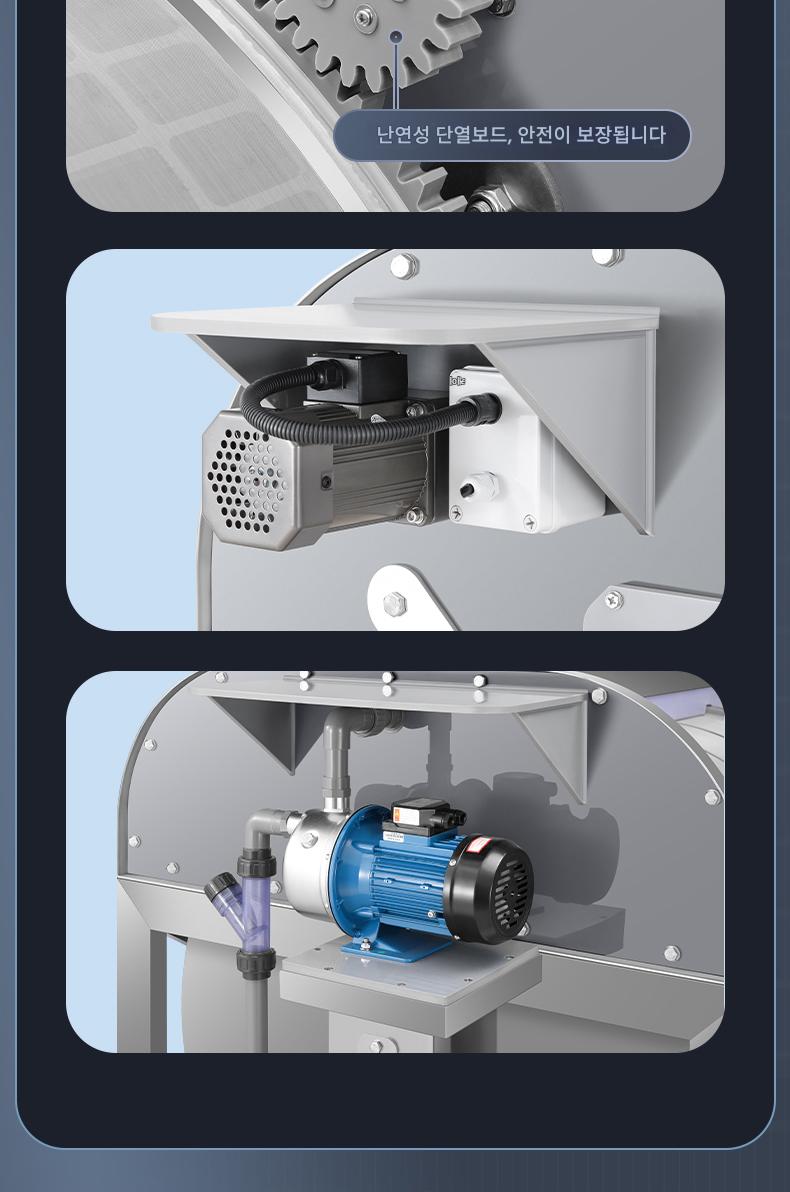 난연성 단열보드, 안전이 보장됩니다