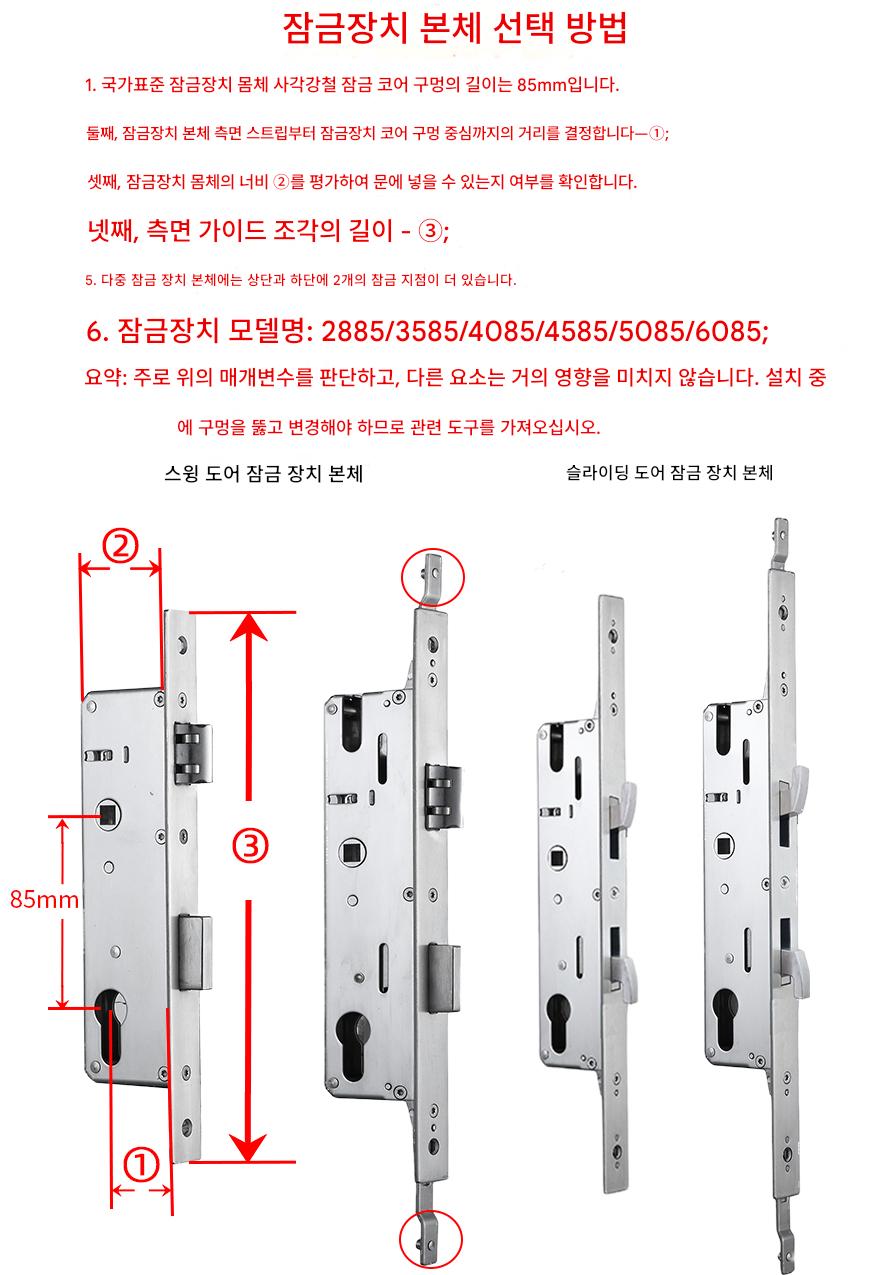 잠금장치 본체 선택 방법

1. 국가표준 잠금장치 몸체 사각강철 잠금 코어 구멍의 길이는 85mm입니다.

둘째, 잠금장치 본체 측면 스트립부터 잠금장치 코어 구멍 중심까지의 거리를 결정합니다—①;

셋째, 잠금장치 몸체의 너비 ②를 평가하여 문에 넣을 수 있는지 여부를 확인합니다.

넷째, 측면 가이드 조각의 길이 - ③;

5. 다중 잠금 장치 본체에는 상단과 하단에 2개의 잠금 지점이 더 있습니다.

6. 잠금장치 모델명: 2885/3585/4085/4585/5085/6085;

요약: 주로 위의 매개변수를 판단하고, 다른 요소는 거의 영향을 미치지 않습니다. 설치 중에 구멍을 뚫고 변경해야 하므로 관련 도구를 가져오십시오.

스윙 도어 잠금 장치 본체

슬라이딩 도어 잠금 장치 본체

②

③

85mm

①