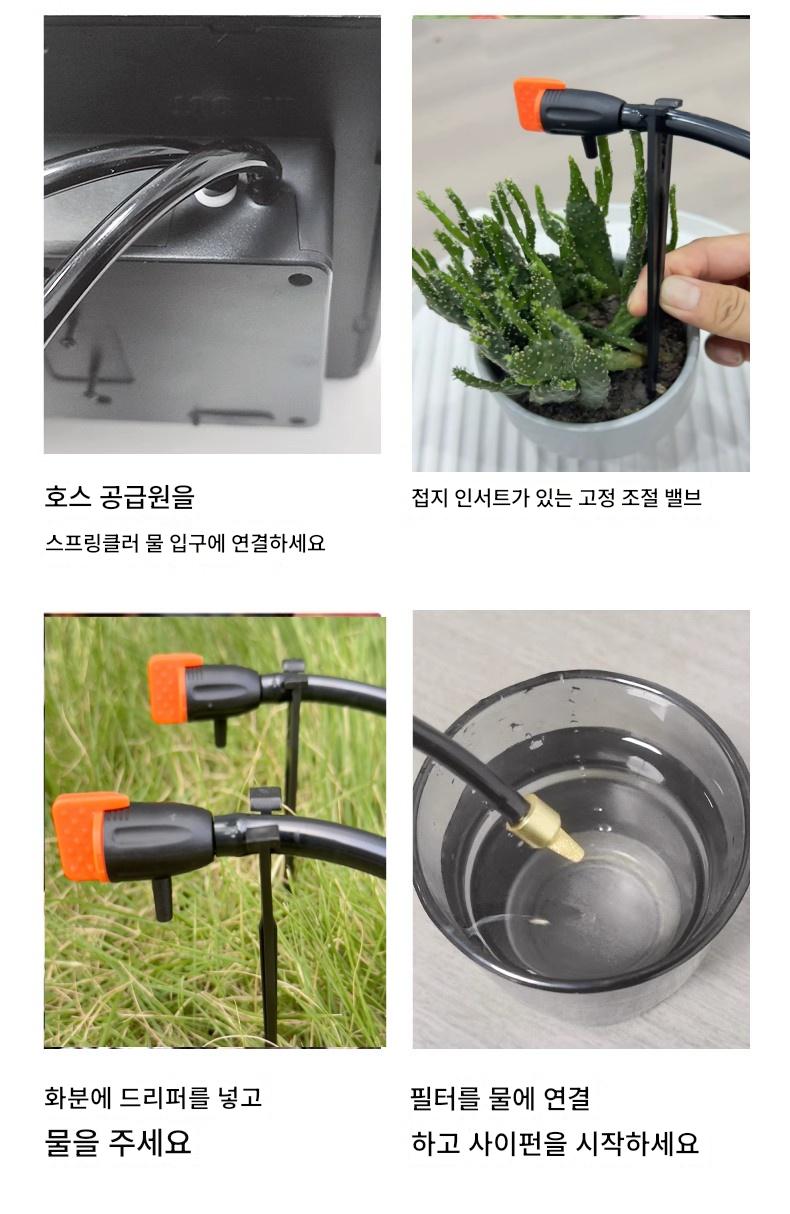 호스 공급원을
스프링클러 물 입구에 연결하세요

접지 인서트가 있는 고정 조절 밸브

화분에 드리퍼를 넣고
물을 주세요

필터를 물에 연결
하고 사이펀을 시작하세요