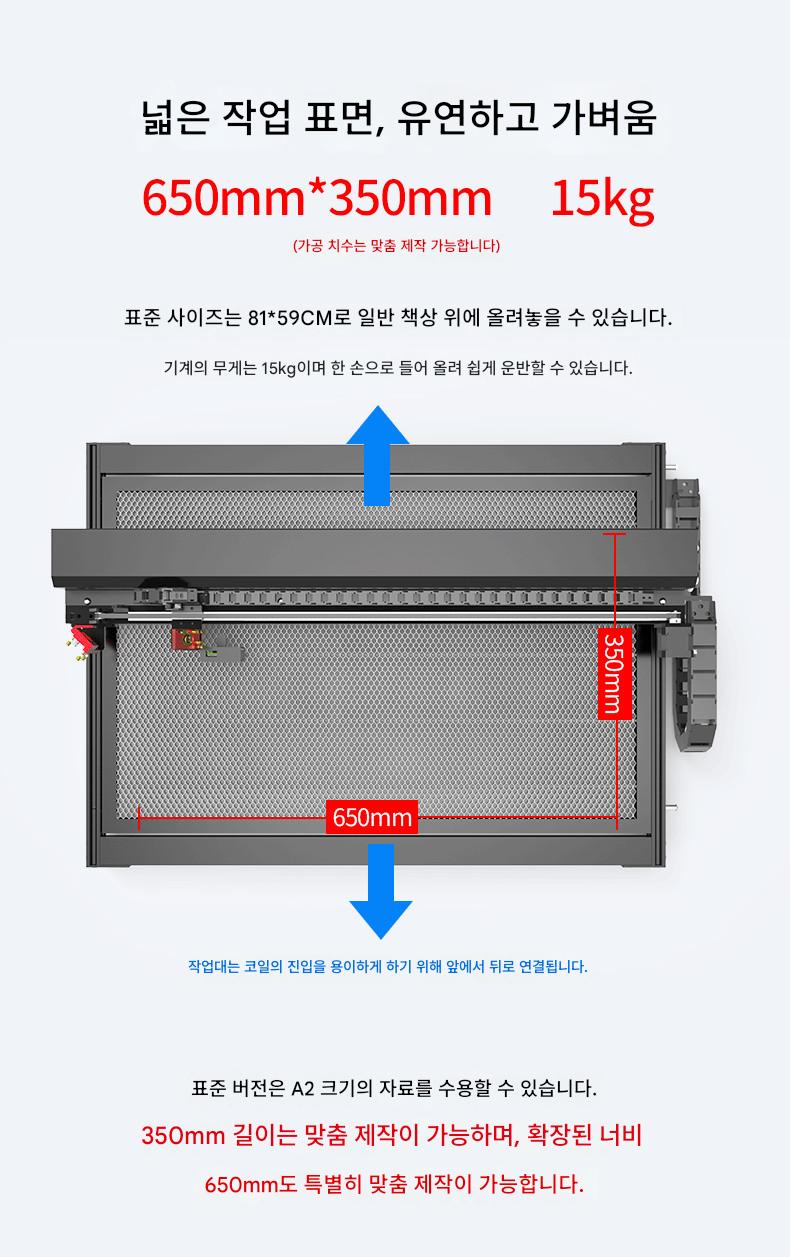 넓은 작업 표면, 유연하고 가벼움

650mm*350mm 15kg

(가공 치수는 맞춤 제작 가능합니다)

표준 사이즈는 81*59CM로 일반 책상 위에 올려놓을 수 있습니다.

기계의 무게는 15kg이며 한 손으로 들어 올려 쉽게 운반할 수 있습니다.

350mm

650mm

작업대는 코일의 진입을 용이하게 하기 위해 앞에서 뒤로 연결됩니다.

표준 버전은 A2 크기의 자료를 수용할 수 있습니다.

350mm 길이는 맞춤 제작이 가능하며, 확장된 너비

650mm도 특별히 맞춤 제작이 가능합니다.