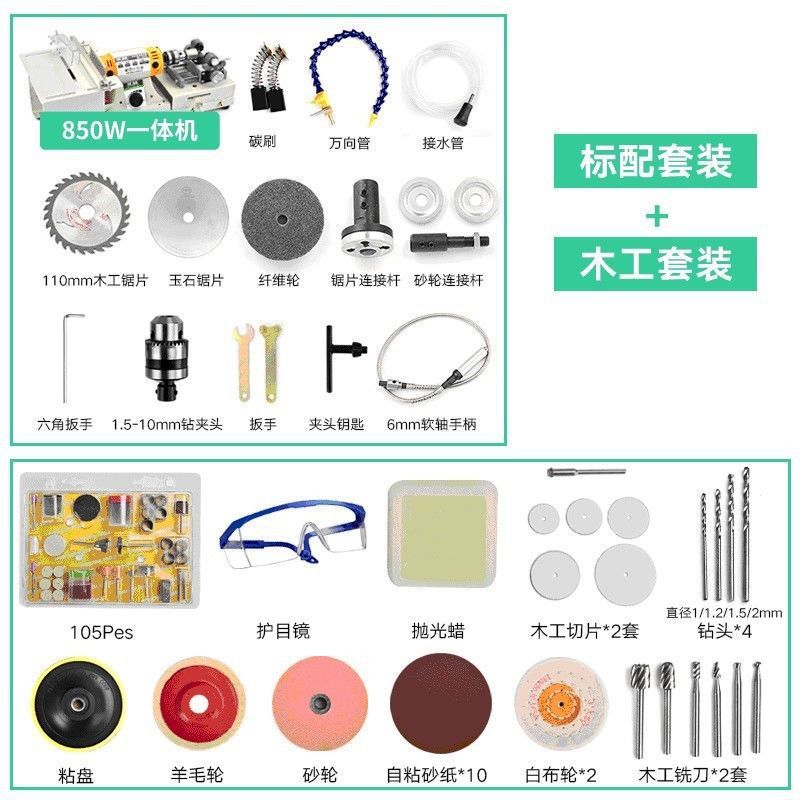 850W一体机

碳刷

万向管

接水管

110mm木工锯片

玉石锯片

纤维轮

锯片连接杆

砂轮连接杆

六角扳手

1.5-10mm钻夹头

扳手

夹头钥匙

6mm软轴手柄

标配套装
+
木工套装

105Pes

护目镜

抛光蜡

木工切片*2套

直径1/1.2/1.5/2mm
钻头*4

粘盘

羊毛轮

砂轮

自粘砂纸*10

白布轮*2

木工铣刀*2套