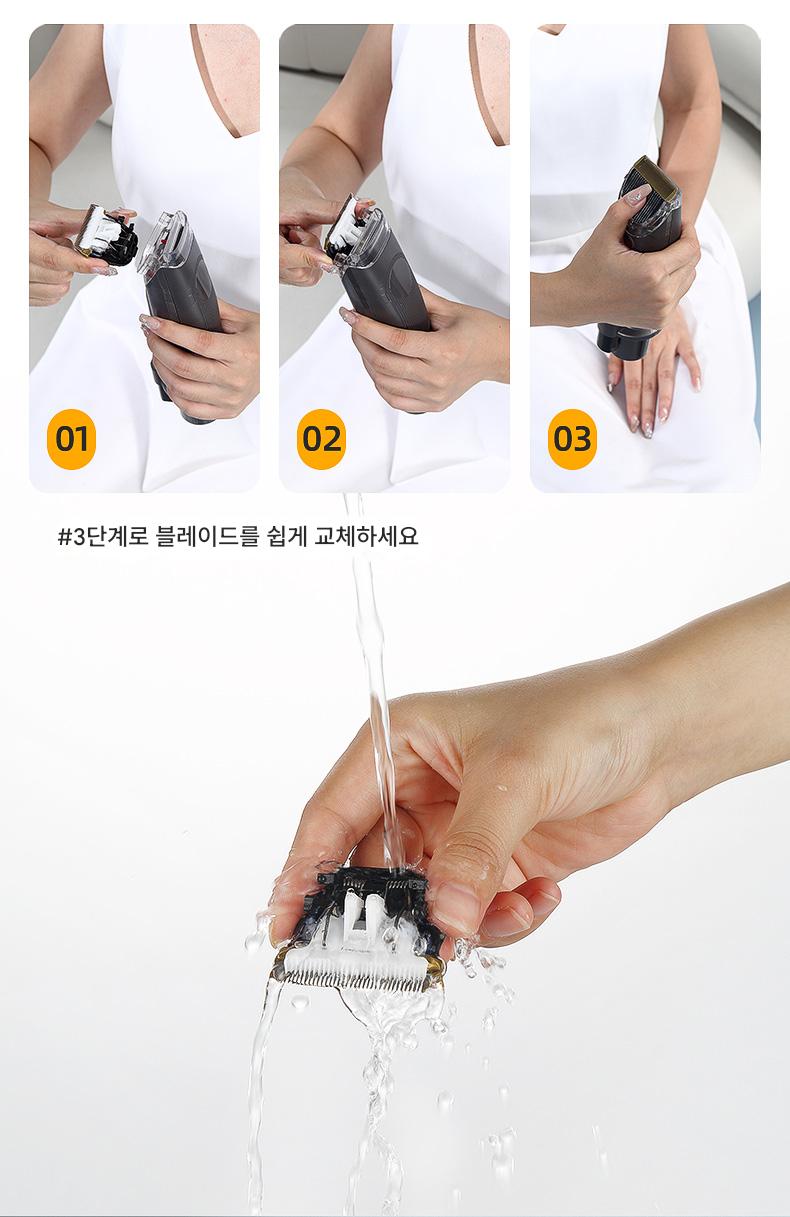 01

02

03

#3단계로 블레이드를 쉽게 교체하세요