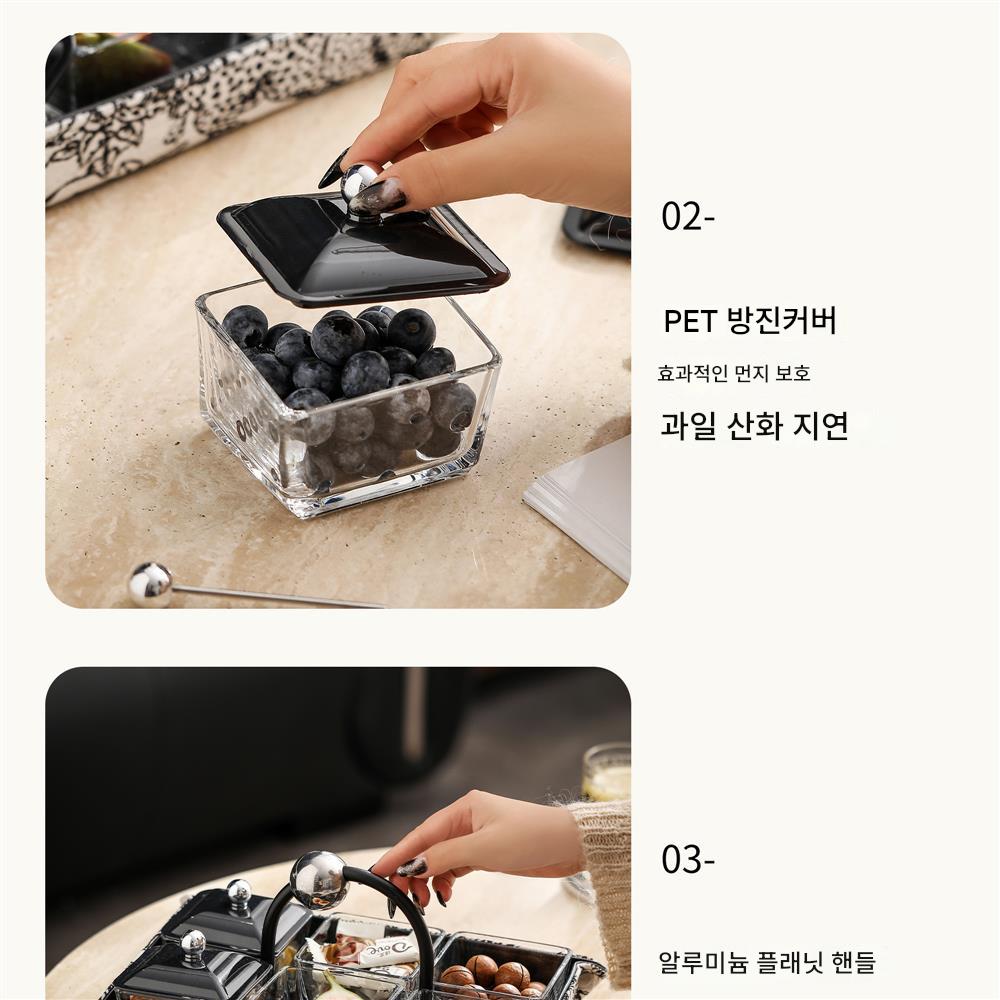 02-

PET 방진커버

효과적인 먼지 보호

과일 산화 지연

03-

알루미늄 플래닛 핸들