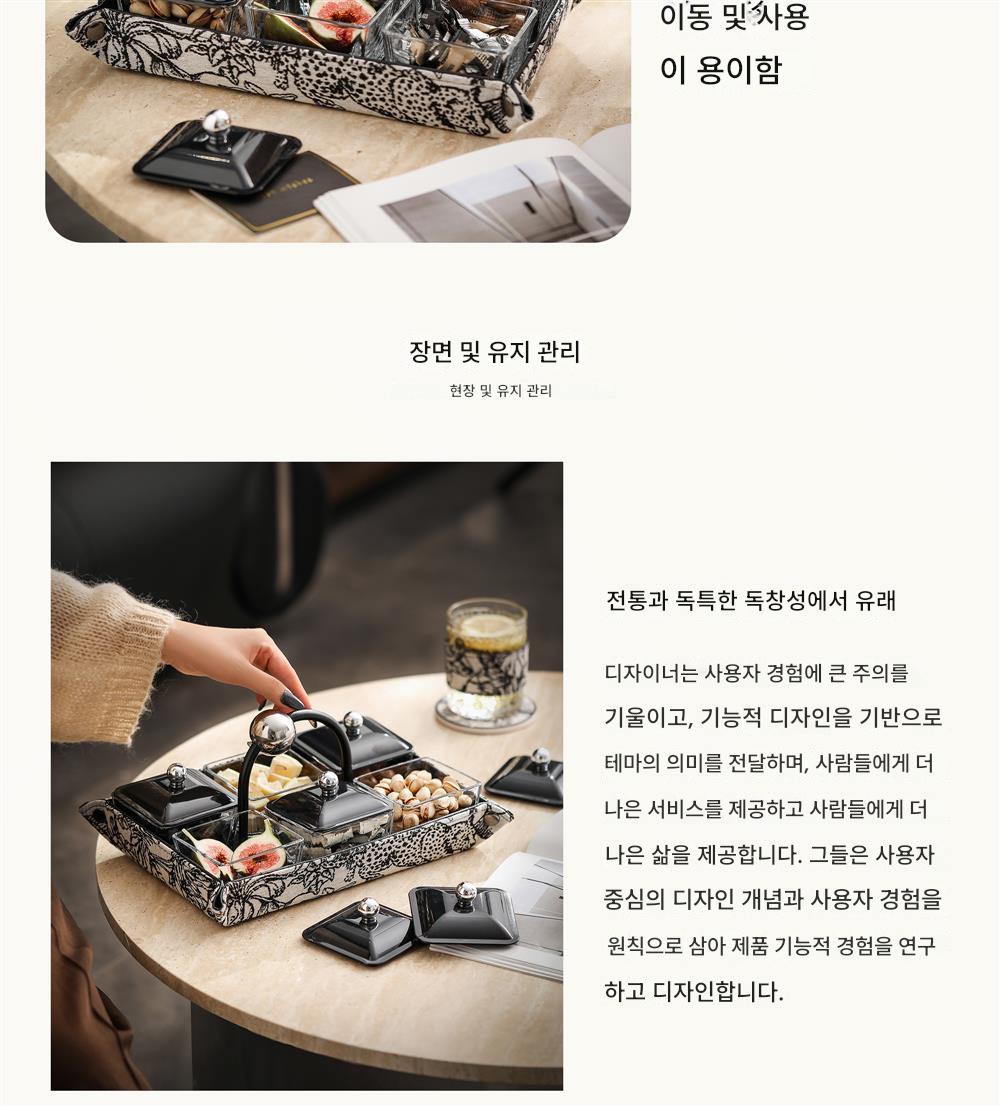 이동 및 사용
이 용이함

장면 및 유지 관리
현장 및 유지 관리

전통과 독특한 독창성에서 유래

디자이너는 사용자 경험에 큰 주의를 기울이고, 기능적 디자인을 기반으로 테마의 의미를 전달하며, 사람들에게 더 나은 서비스를 제공하고 사람들에게 더 나은 삶을 제공합니다. 그들은 사용자 중심의 디자인 개념과 사용자 경험을 원칙으로 삼아 제품 기능적 경험을 연구하고 디자인합니다.