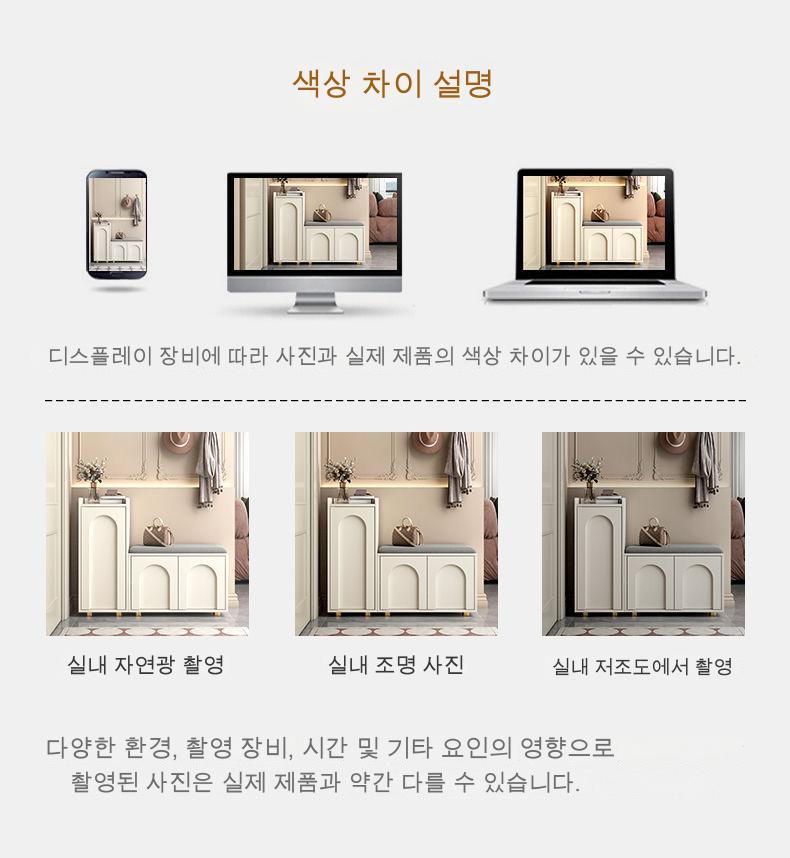 색상 차이 설명

디스플레이 장비에 따라 사진과 실제 제품의 색상 차이가 있을 수 있습니다.

실내 자연광 촬영

실내 조명 사진

실내 저조도에서 촬영

다양한 환경, 촬영 장비, 시간 및 기타 요인의 영향으로 촬영된 사진은 실제 제품과 약간 다를 수 있습니다.