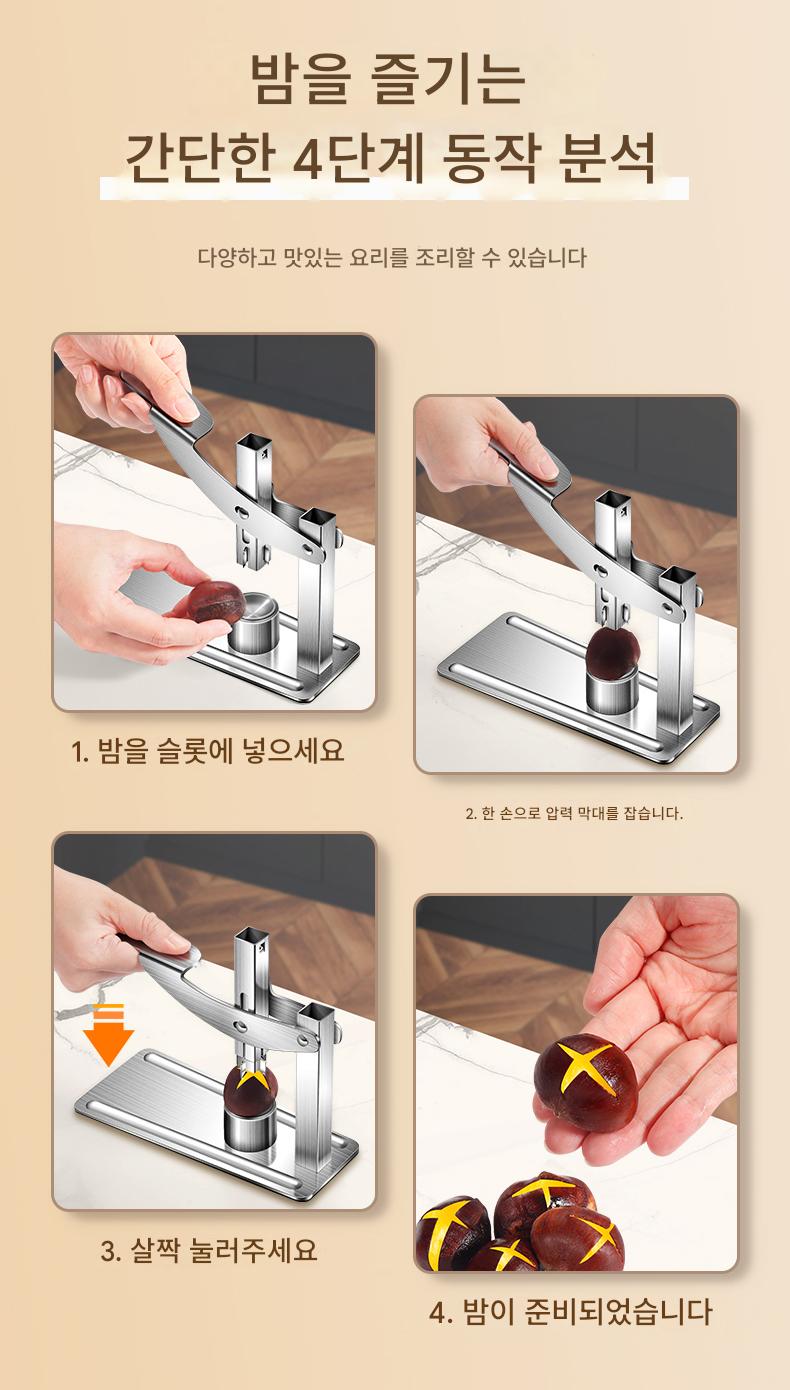 밤을 즐기는
간단한 4단계 동작 분석

다양하고 맛있는 요리를 조리할 수 있습니다

1. 밤을 슬롯에 넣으세요

2. 한 손으로 압력 막대를 잡습니다.

3. 살짝 눌러주세요

4. 밤이 준비되었습니다