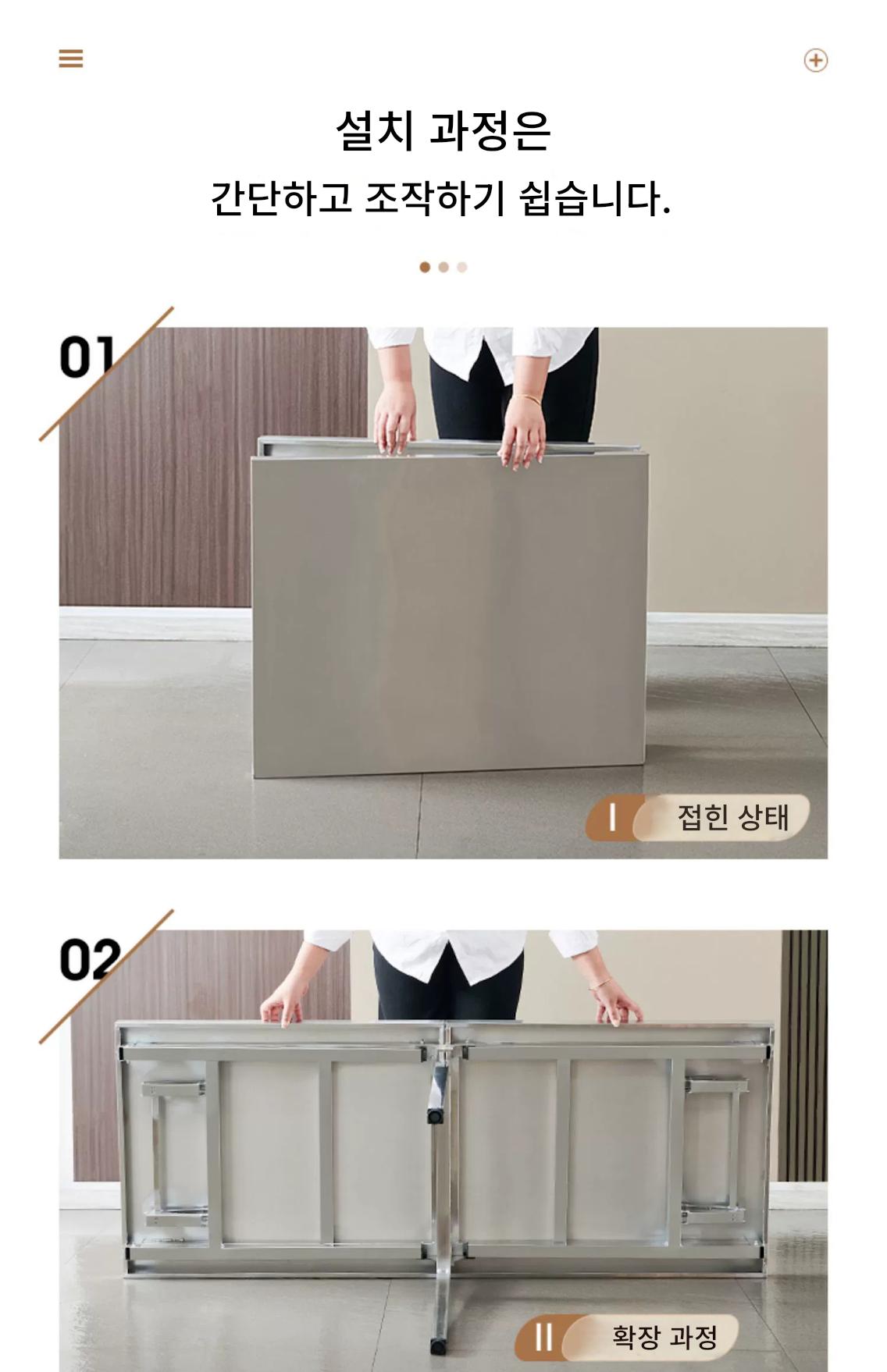 설치 과정은

간단하고 조작하기 쉽습니다.

01

I 접힌 상태

02

II 확장 과정