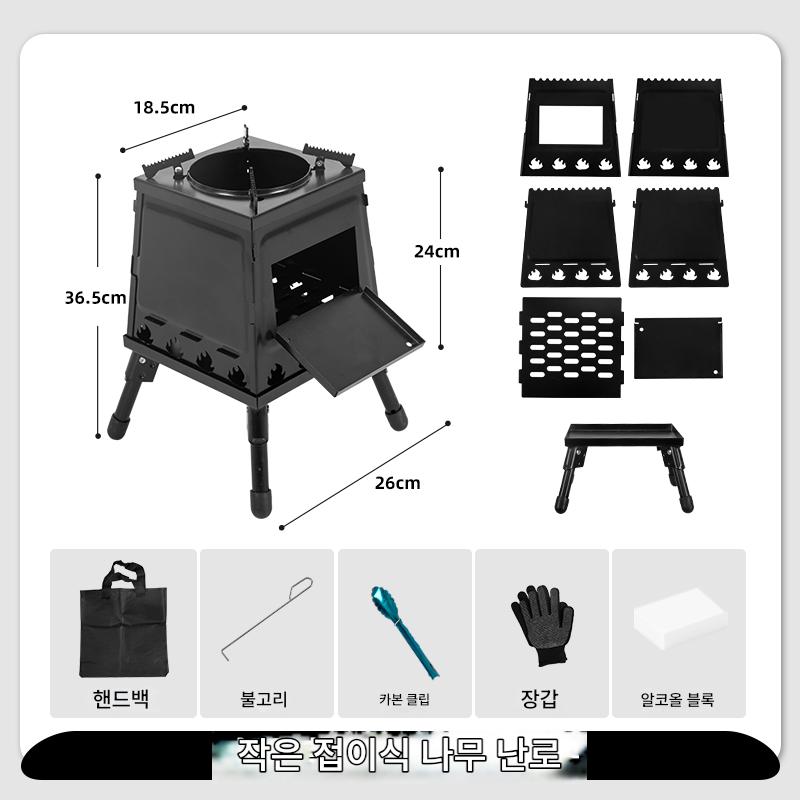 18.5cm

36.5cm

24cm

26cm

핸드백

불고리

카본 클립

장갑

알코올 블록

작은 접이식 나무 난로