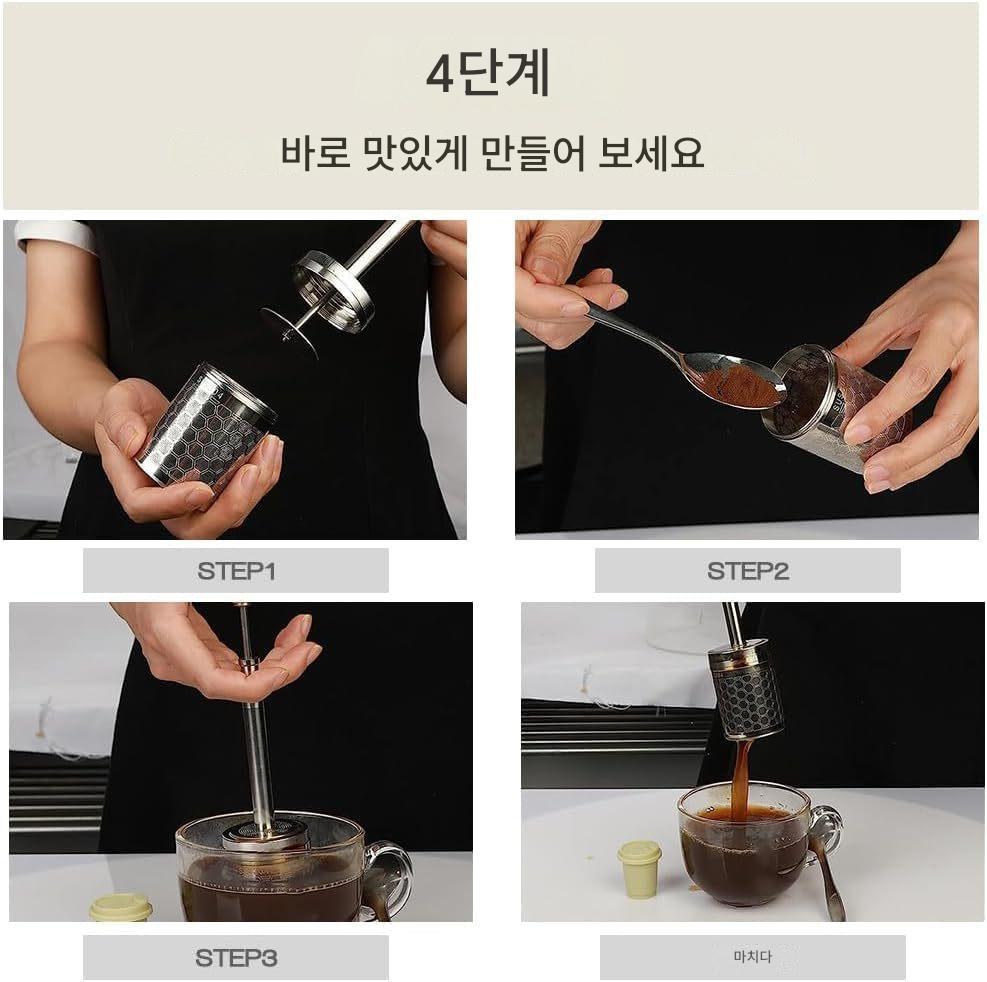 4단계

바로 맛있게 만들어 보세요

STEP1

STEP2

STEP3

마치다