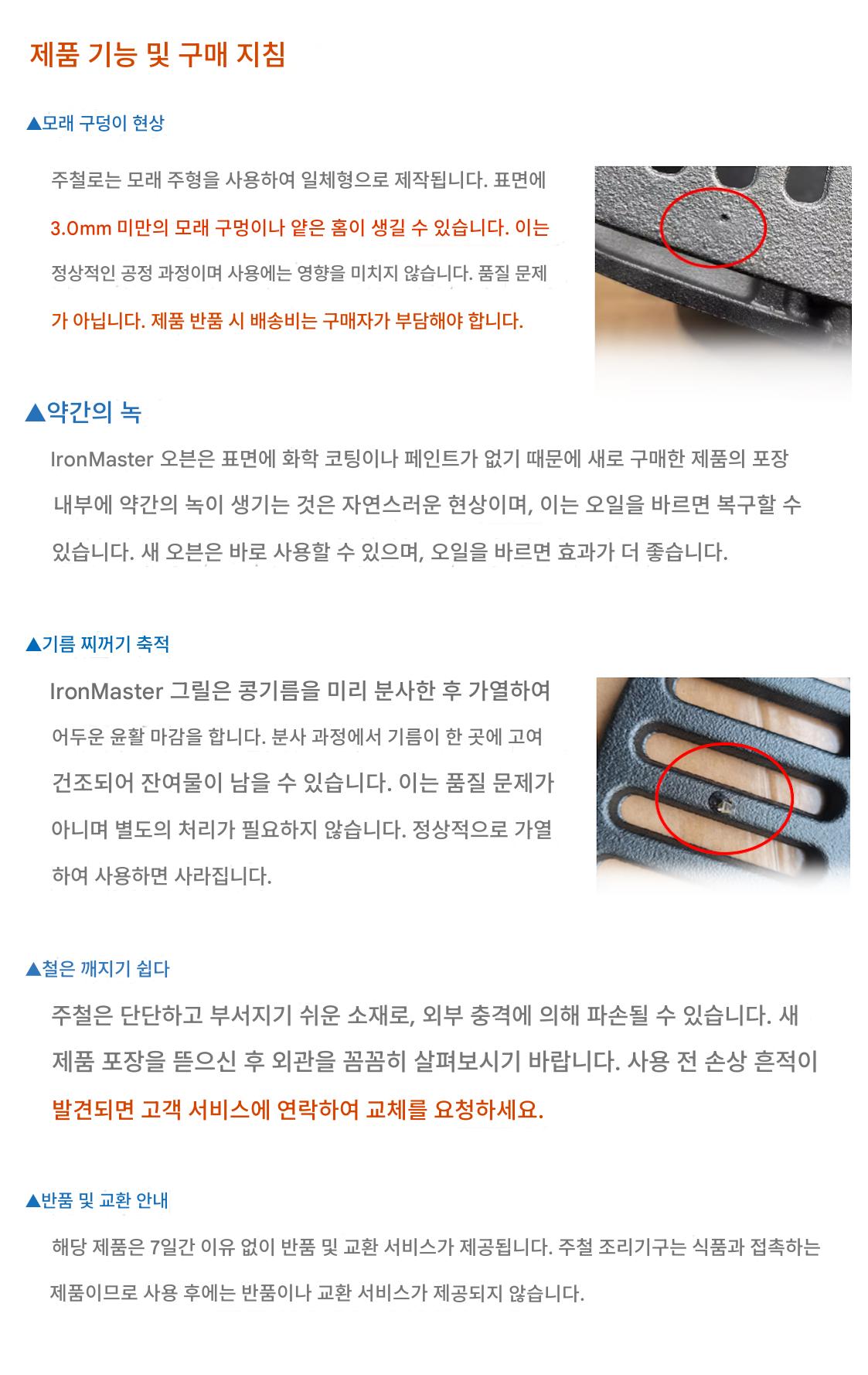 제품 기능 및 구매 지침

▲모래 구덩이 현상

주철로는 모래 주형을 사용하여 일체형으로 제작됩니다. 표면에 3.0mm 미만의 모래 구멍이나 얕은 홈이 생길 수 있습니다. 이는 정상적인 공정 과정이며 사용에는 영향을 미치지 않습니다. 품질 문제가 아닙니다. 제품 반품 시 배송비는 구매자가 부담해야 합니다.

▲약간의 녹

IronMaster 오븐은 표면에 화학 코팅이나 페인트가 없기 때문에 새로 구매한 제품의 포장 내부에 약간의 녹이 생기는 것은 자연스러운 현상이며, 이는 오일을 바르면 복구할 수 있습니다. 새 오븐은 바로 사용할 수 있으며, 오일을 바르면 효과가 더 좋습니다.

▲기름 찌꺼기 축적

IronMaster 그릴은 콩기름을 미리 분사한 후 가열하여 어두운 윤활 마감을 합니다. 분사 과정에서 기름이 한 곳에 고여 건조되어 잔여물이 남을 수 있습니다. 이는 품질 문제가 아니며 별도의 처리가 필요하지 않습니다. 정상적으로 가열하여 사용하면 사라집니다.

▲철은 깨지기 쉽다

주철은 단단하고 부서지기 쉬운 소재로, 외부 충격에 의해 파손될 수 있습니다. 새 제품 포장을 뜯으신 후 외관을 꼼꼼히 살펴보시기 바랍니다. 사용 전 손상 흔적이 발견되면 고객 서비스에 연락하여 교체를 요청하세요.

▲반품 및 교환 안내

해당 제품은 7일간 이유 없이 반품 및 교환 서비스가 제공됩니다. 주철 조리기구는 식품과 접촉하는 제품이므로 사용 후에는 반품이나 교환 서비스가 제공되지 않습니다.