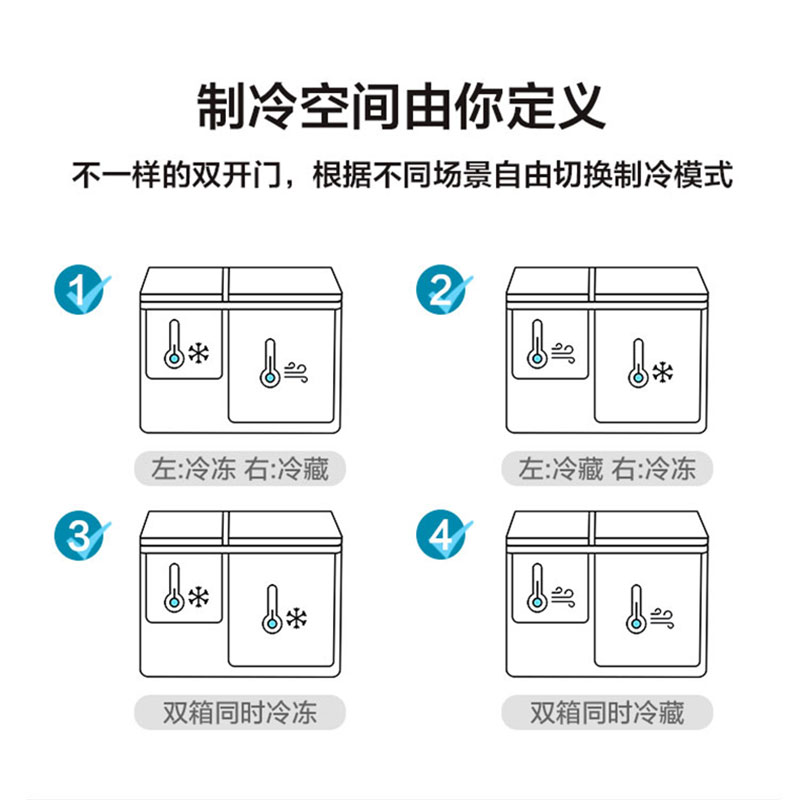 制冷空间由你定义

不一样的双开门，根据不同场景自由切换制冷模式

1

左:冷冻 右:冷藏

2

左:冷藏 右:冷冻

3

双箱同时冷冻

4

双箱同时冷藏