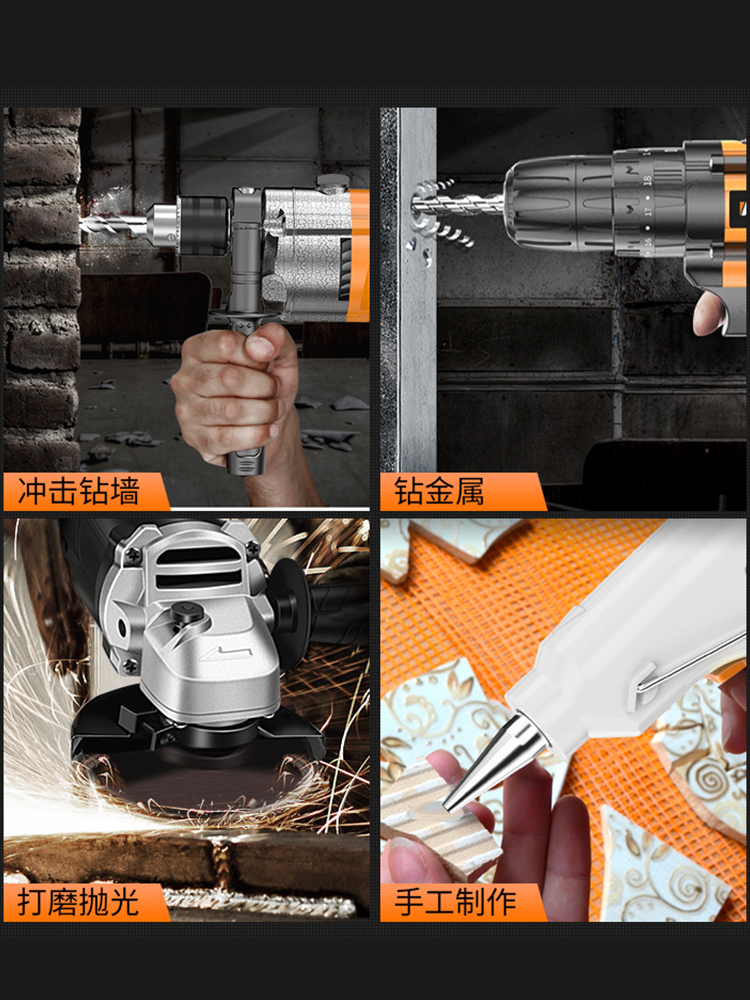 冲击钻墙

钻金属

打磨抛光

手工制作